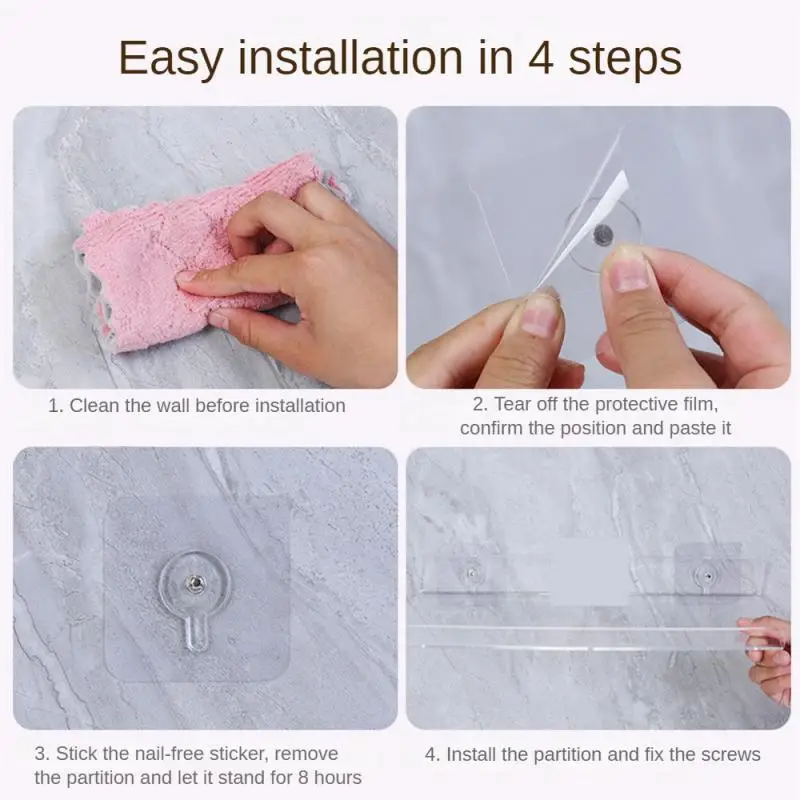 Easy installation in 4 steps

1. Clean the wall before installation

2. Tear off the protective film, confirm the position and paste it

3. Stick the nail-free sticker, remove the partition and let it stand for 8 hours

4. Install the partition and fix the screws