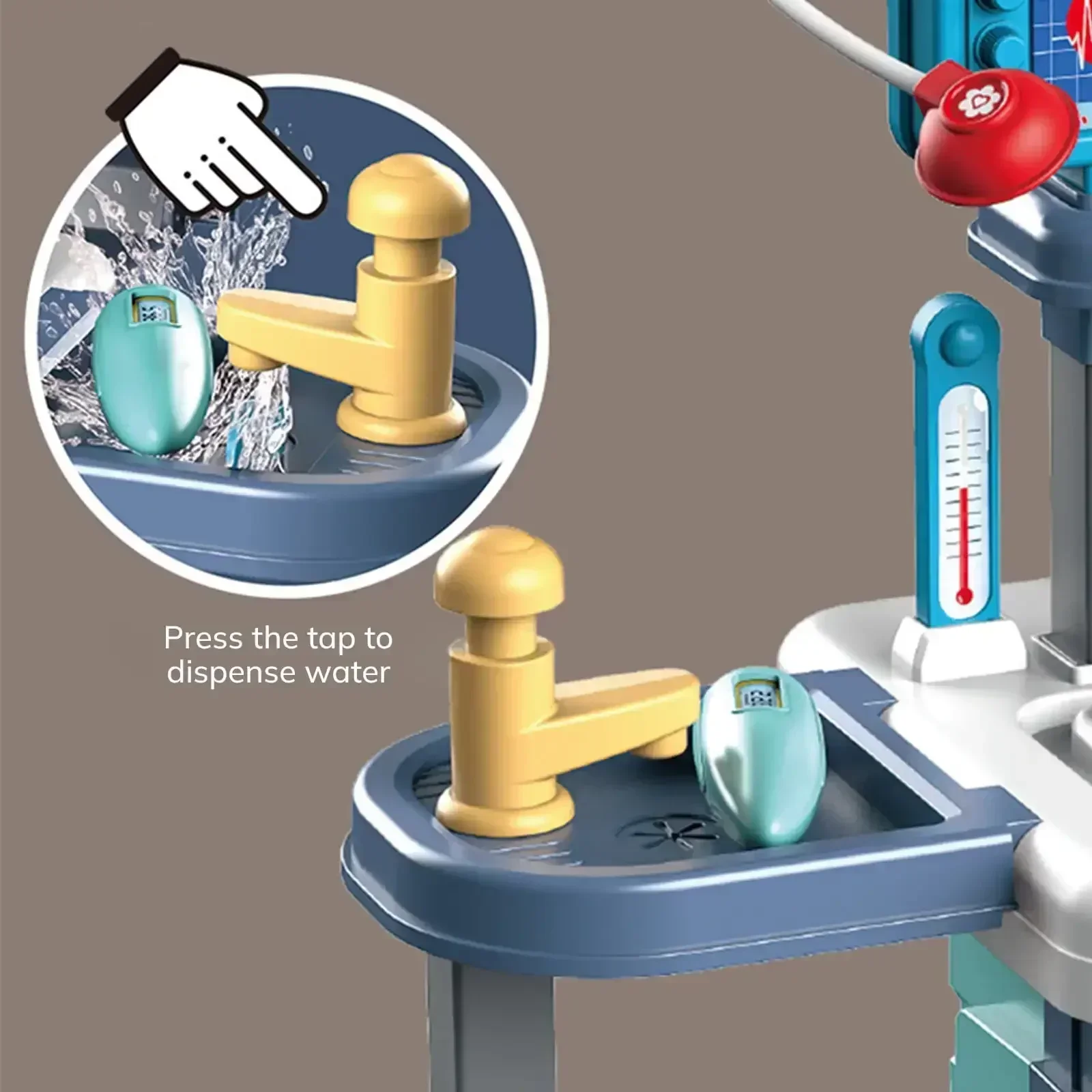 Press the tap to dispense water