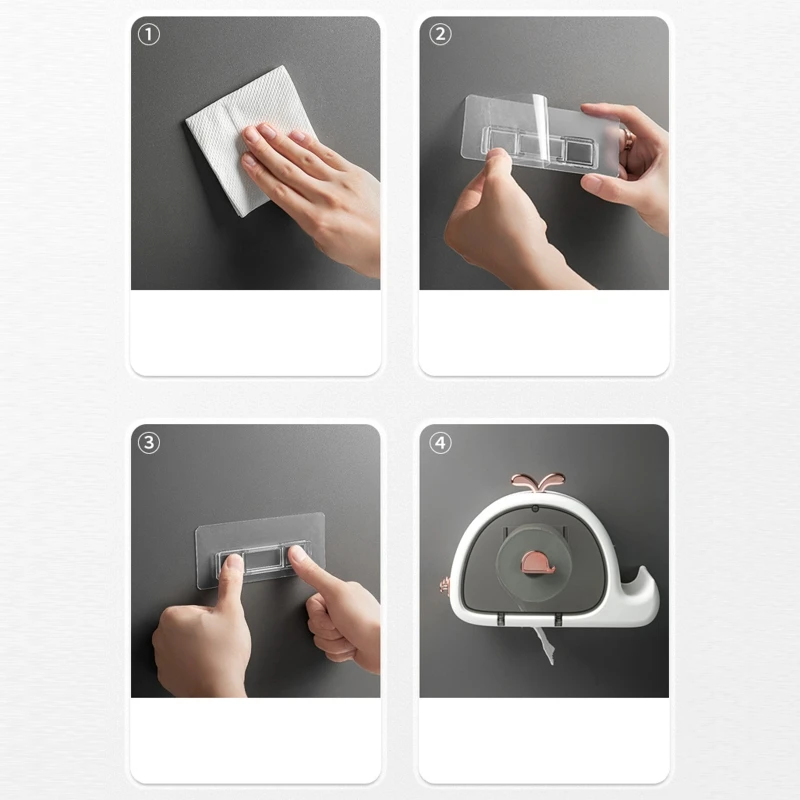 ①

②

③

④