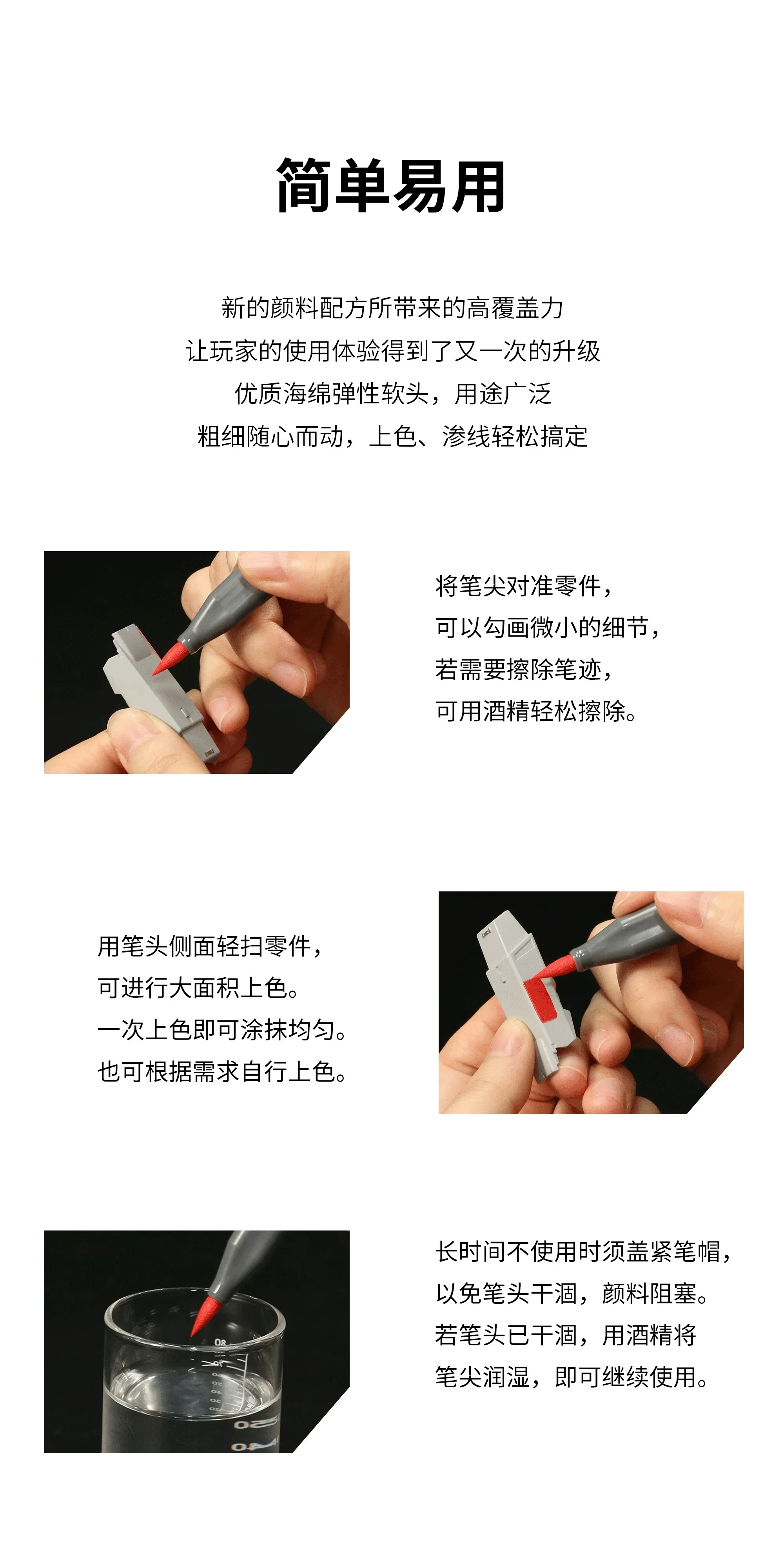 简单易用

新的颜料配方所带来的高覆盖力
让玩家的使用体验得到了又一次的升级
优质海绵弹性软头，用途广泛
粗细随心而动，上色、渗线轻松搞定

将笔尖对准零件，
可以勾画微小的细节，
若需要擦除笔迹，
可用酒精轻松擦除。

用笔头侧面轻扫零件，
可进行大面积上色。
一次上色即可涂抹均匀。
也可根据需求自行上色。

长时间不使用时须盖紧笔帽，
以免笔头干涸，颜料阻塞。
若笔头已干涸，用酒精将
笔尖润湿，即可继续使用。