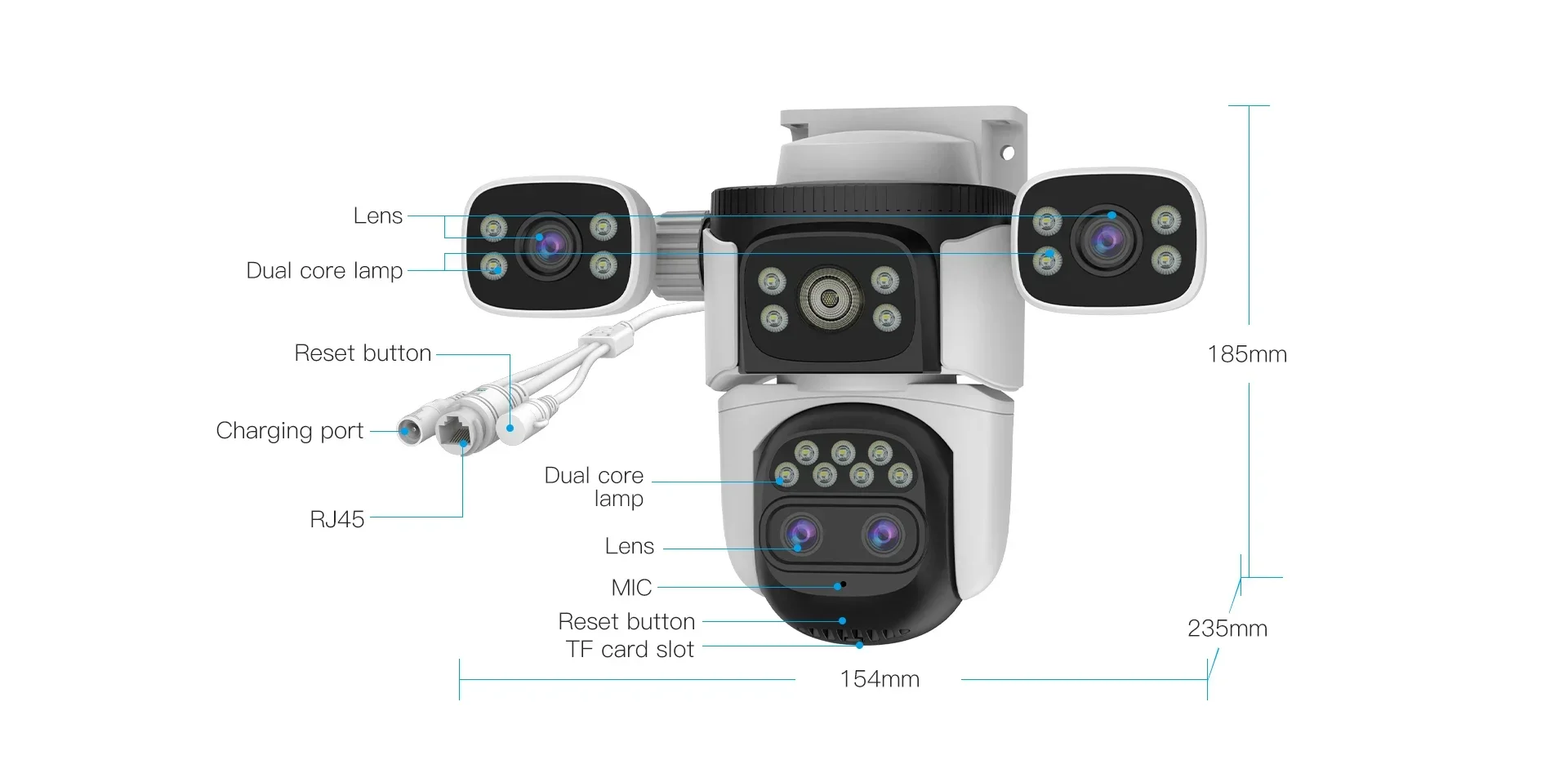 Lens

Dual core lamp

Reset button

Charging port

RJ45

Dual core lamp

Lens

MIC

Reset button

TF card slot

185mm

235mm

154mm