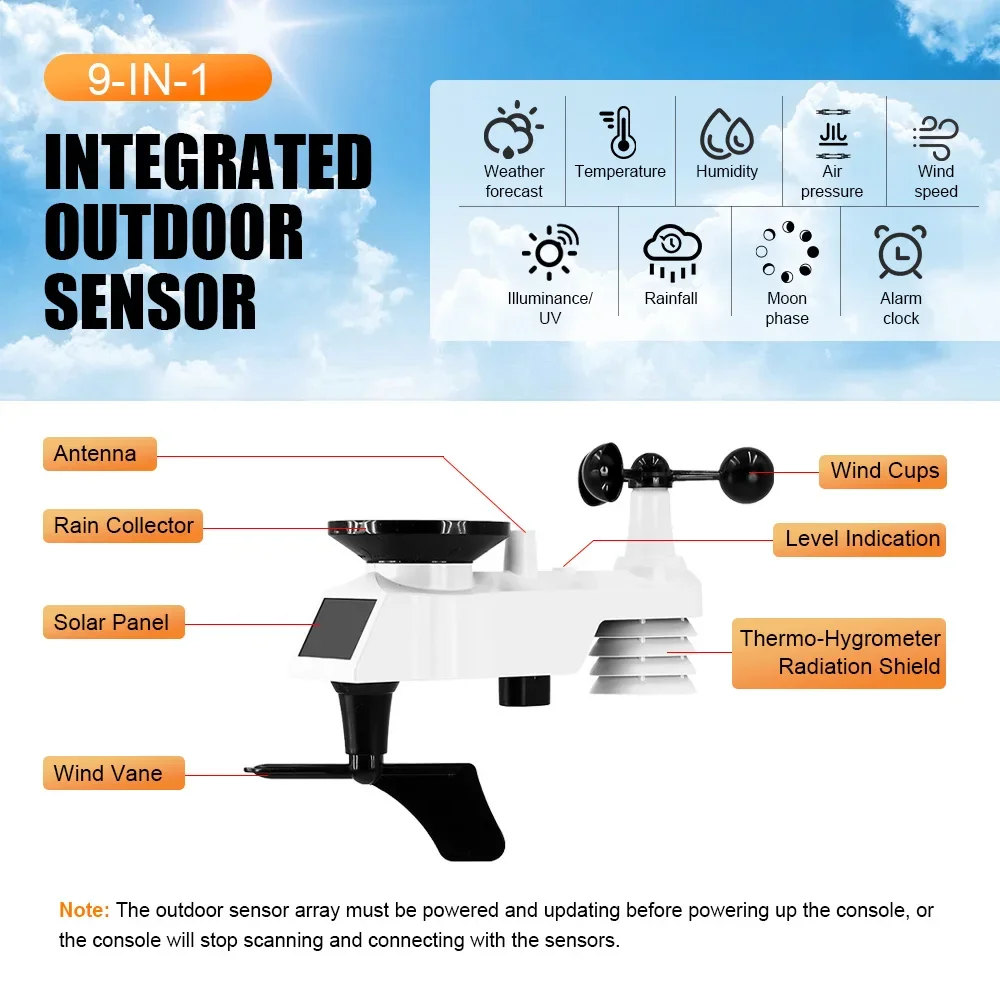 9-IN-1

INTEGRATED OUTDOOR SENSOR

Weather forecast

Temperature

Humidity

Air pressure

Wind speed

Illuminance/ UV

Rainfall

Moon phase

Alarm clock

Antenna

Rain Collector

Solar Panel

Wind Vane

Wind Cups

Level Indication

Thermo-Hygrometer Radiation Shield

Note: The outdoor sensor array must be powered and updating before powering up the console, or the console will stop scanning and connecting with the sensors.