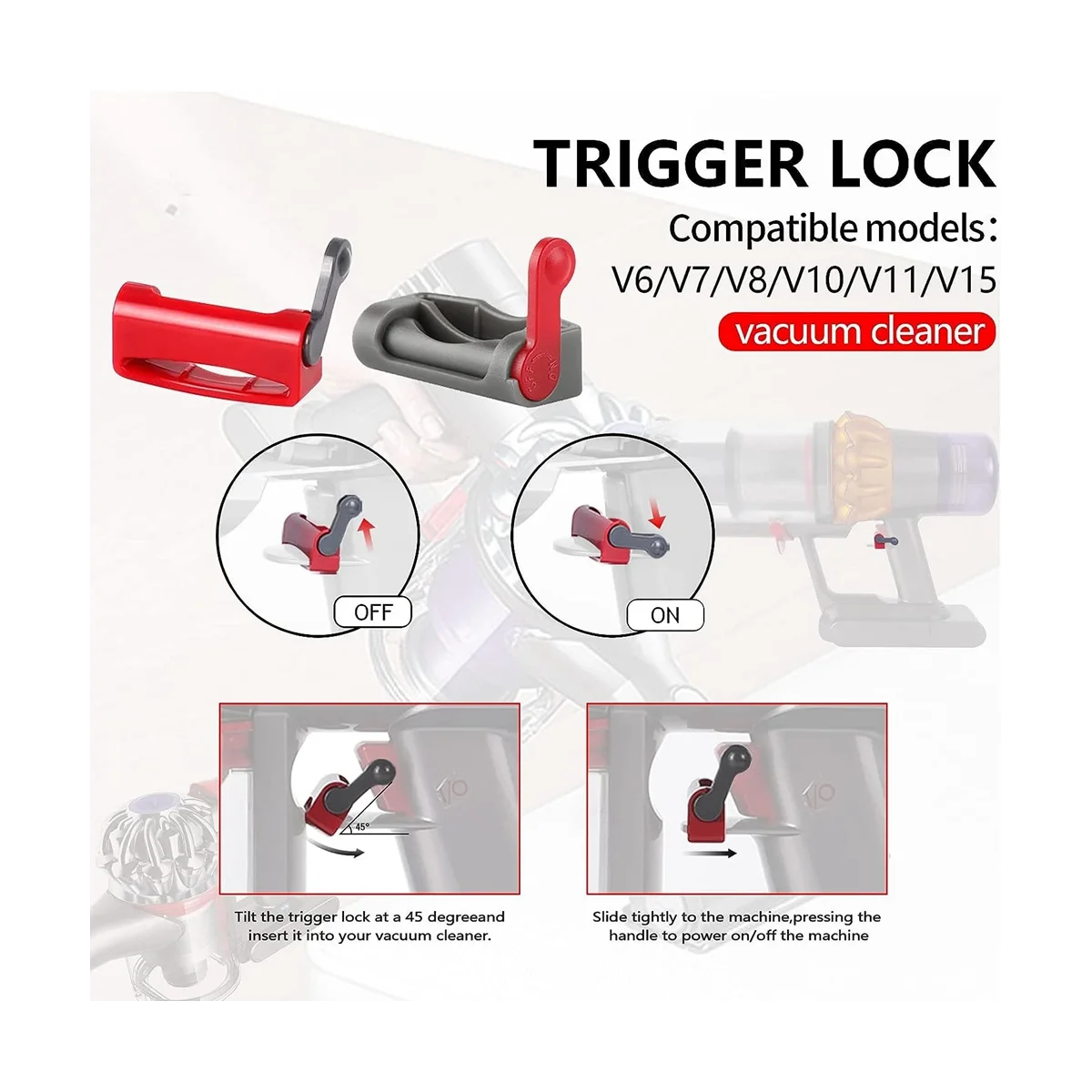 TRIGGER LOCK

Compatible models：
V6/V7/V8/V10/V11/V15

vacuum cleaner

OFF

ON

45°

Tilt the trigger lock at a 45 degreeand insert it into your vacuum cleaner.

Slide tightly to the machine,pressing the handle to power on/off the machine