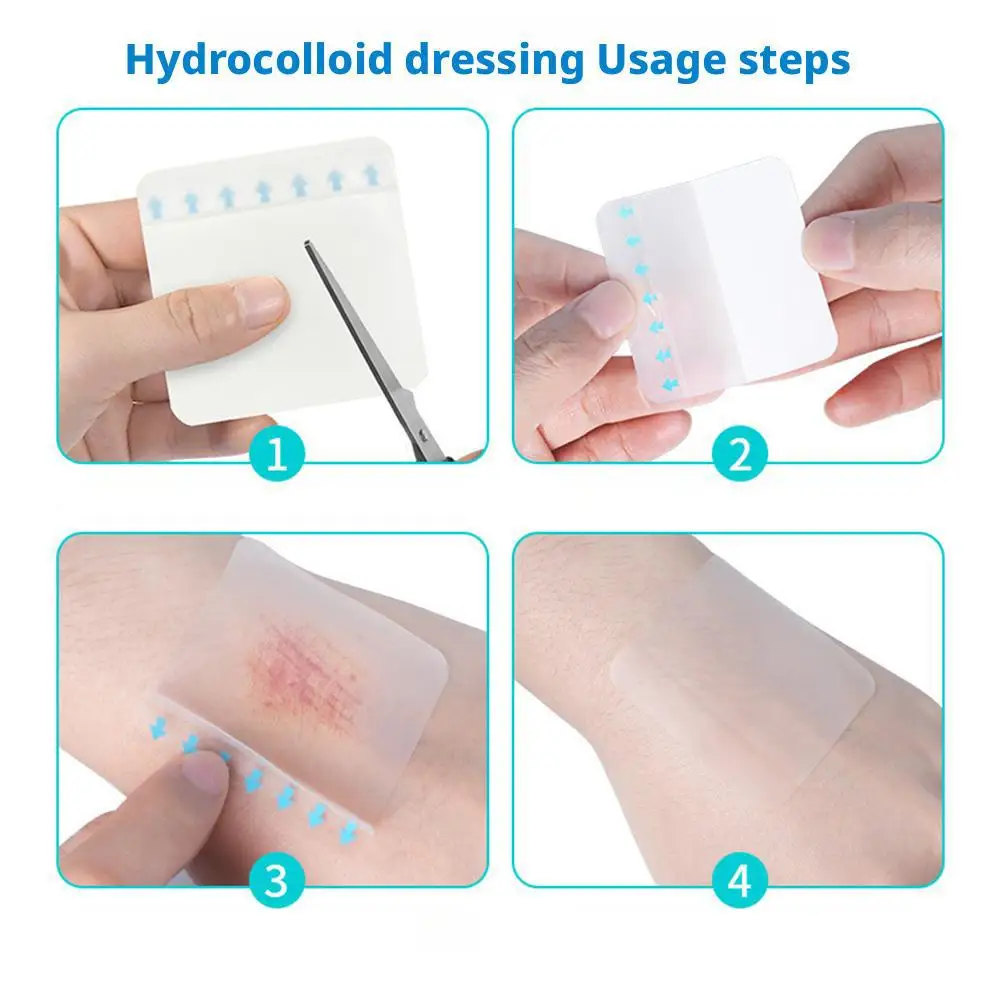 Hydrocolloid dressing Usage steps

1

2

3

4