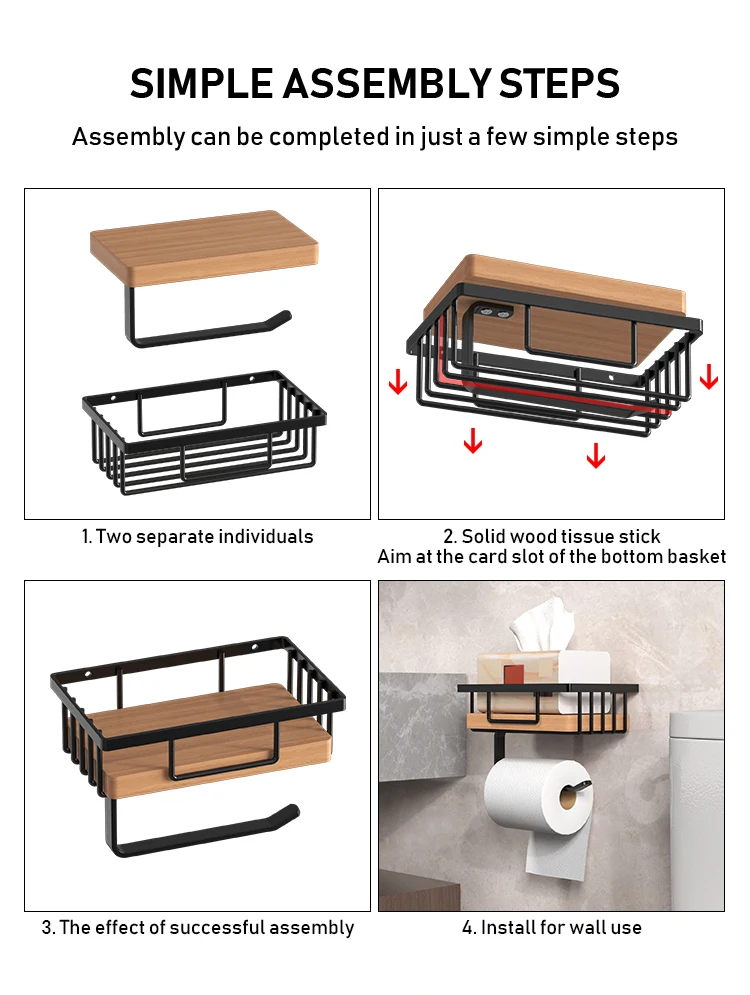 SIMPLE ASSEMBLY STEPS

Assembly can be completed in just a few simple steps

1. Two separate individuals

2. Solid wood tissue stick
Aim at the card slot of the bottom basket

3. The effect of successful assembly

4. Install for wall use