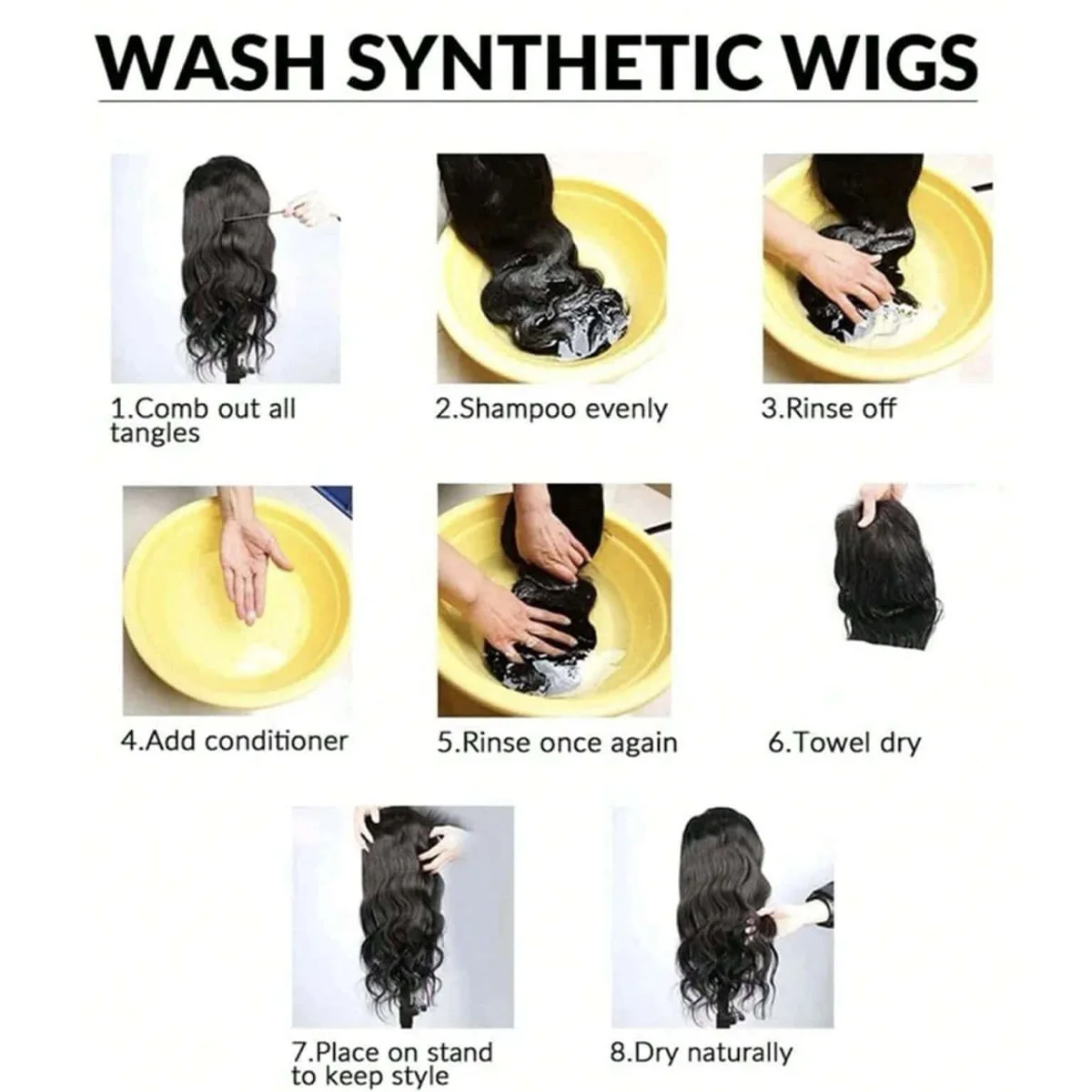 WASH SYNTHETIC WIGS

1.Comb out all tangles

2.Shampoo evenly

3.Rinse off

4.Add conditioner

5.Rinse once again

6.Towel dry

7.Place on stand to keep style

8.Dry naturally