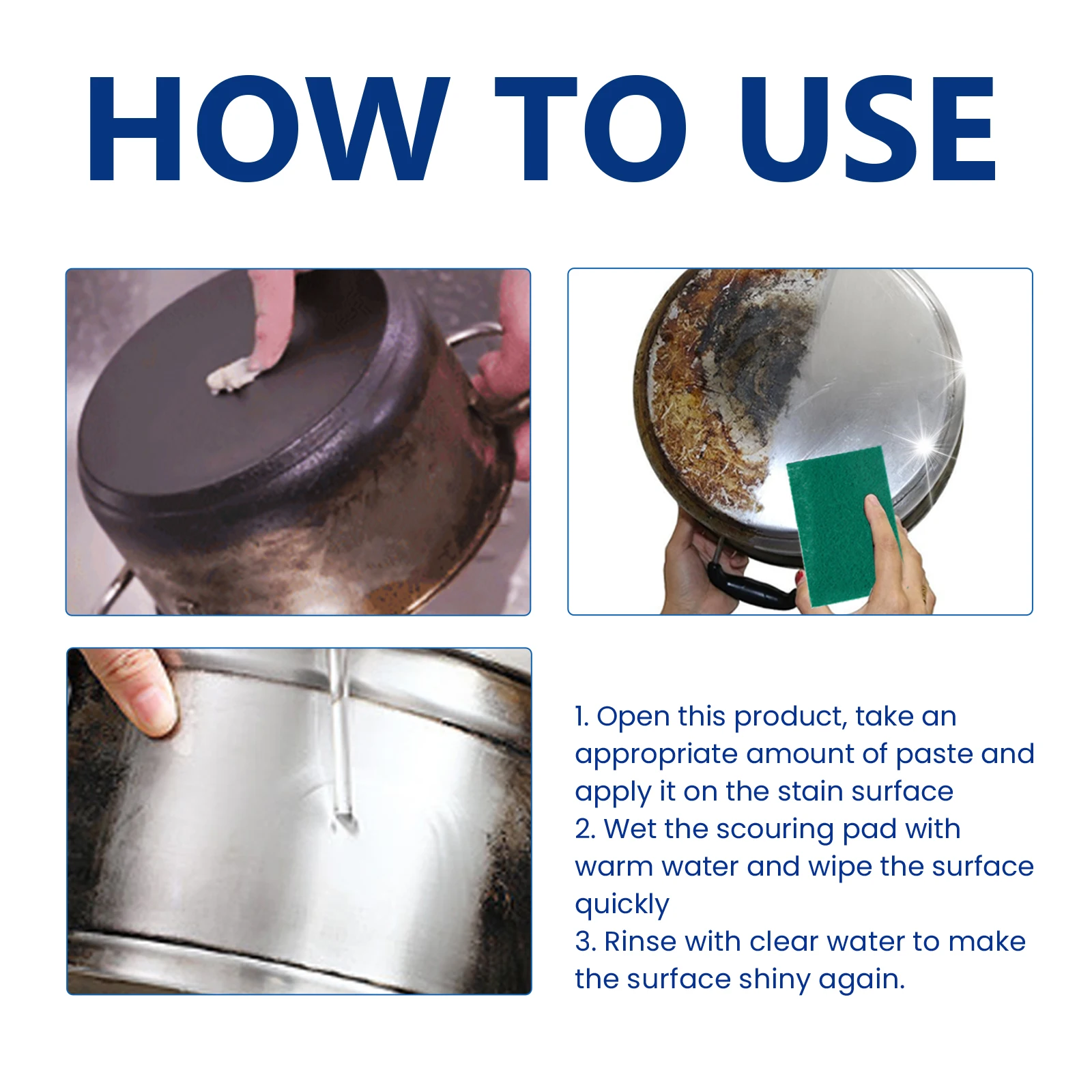 HOW TO USE

1. Open this product, take an appropriate amount of paste and apply it on the stain surface
2. Wet the scouring pad with warm water and wipe the surface quickly
3. Rinse with clear water to make the surface shiny again.