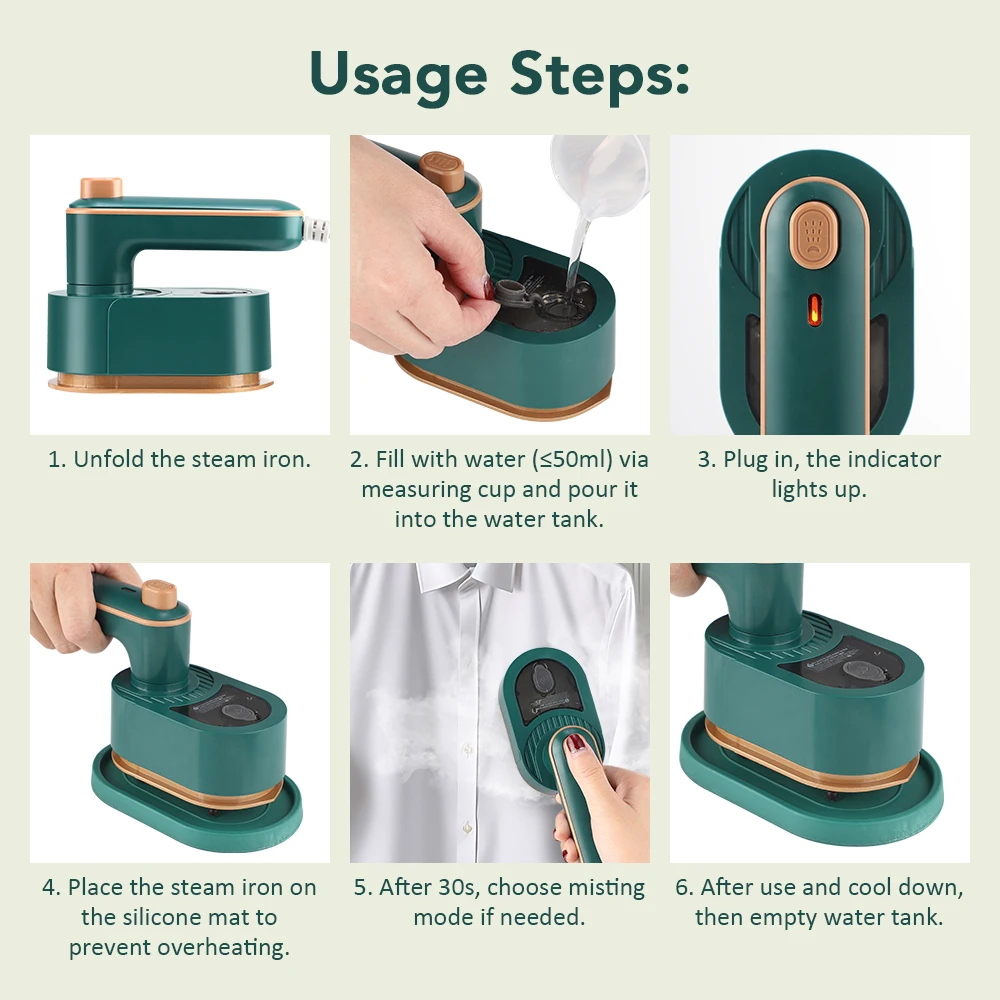 Usage Steps:

1. Unfold the steam iron.

2. Fill with water (≤50ml) via measuring cup and pour it into the water tank.

3. Plug in, the indicator lights up.

4. Place the steam iron on the silicone mat to prevent overheating.

5. After 30s, choose misting mode if needed.

6. After use and cool down, then empty water tank.