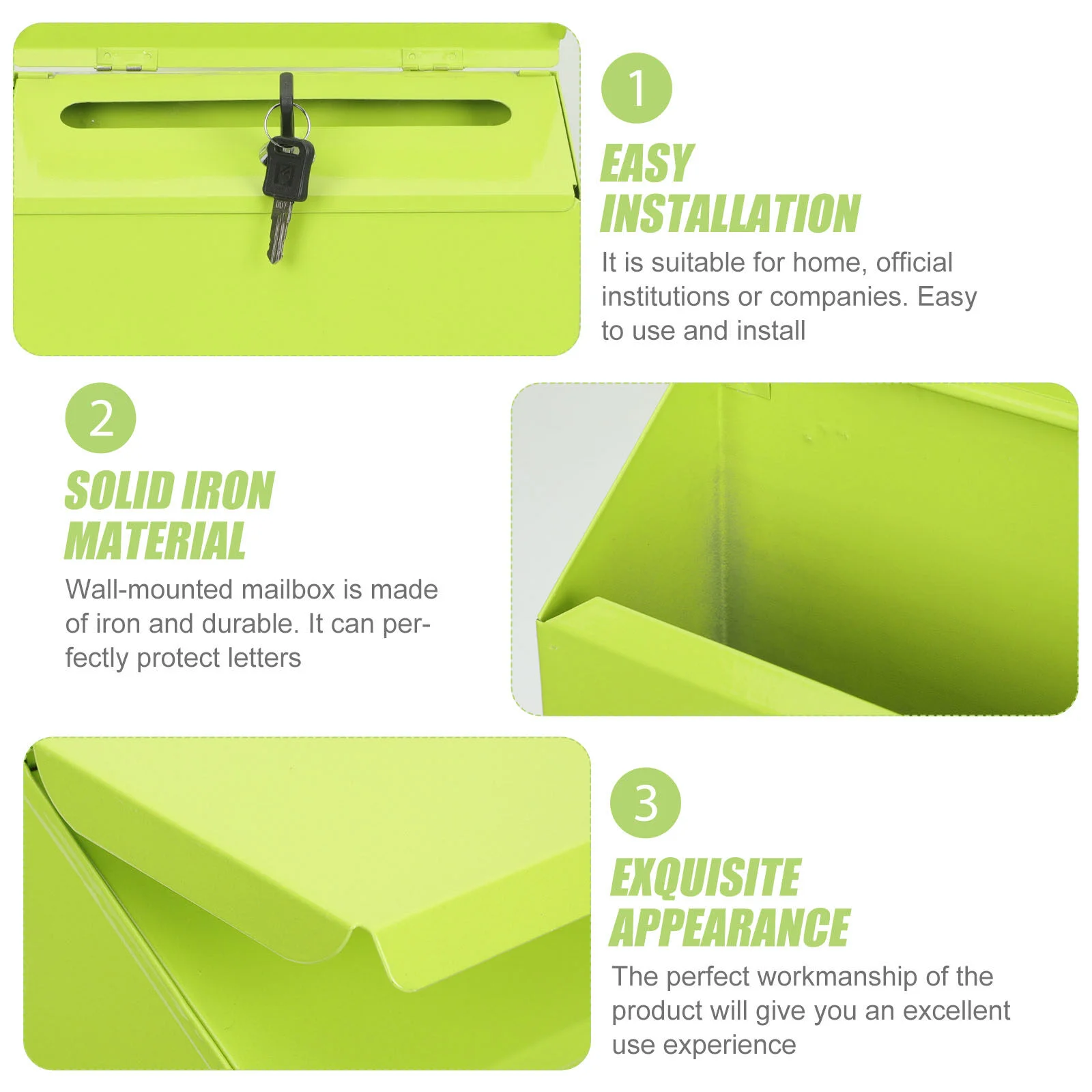 1

EASY INSTALLATION

It is suitable for home, official institutions or companies. Easy to use and install

2

SOLID IRON MATERIAL

Wall-mounted mailbox is made of iron and durable. It can perfectly protect letters

3

EXQUISITE APPEARANCE

The perfect workmanship of the product will give you an excellent use experience