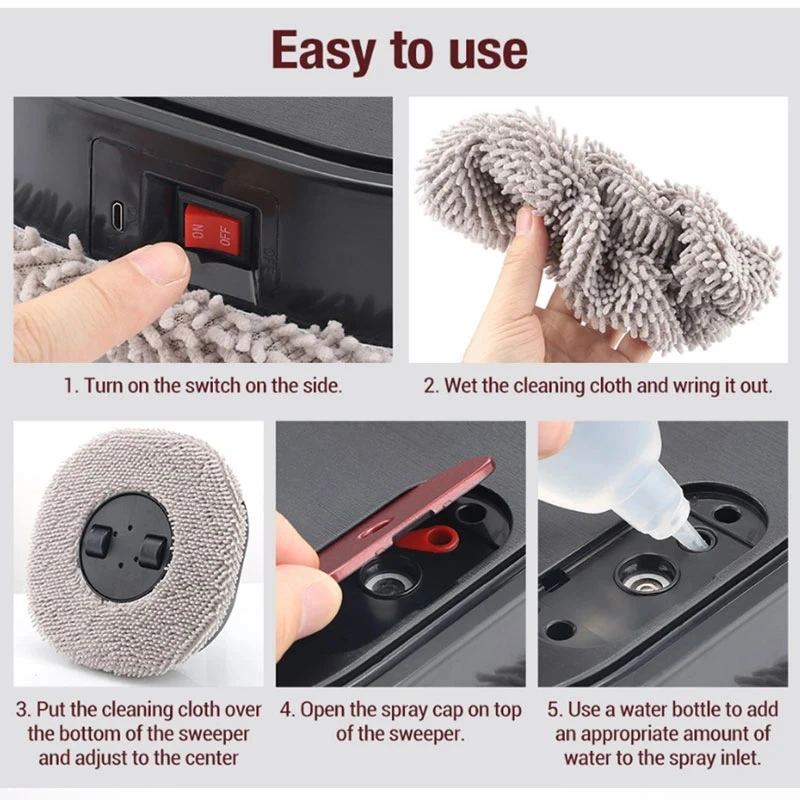 Easy to use

ON OFF

1. Turn on the switch on the side.

2. Wet the cleaning cloth and wring it out.

3. Put the cleaning cloth over the bottom of the sweeper and adjust to the center

4. Open the spray cap on top of the sweeper.

5. Use a water bottle to add an appropriate amount of water to the spray inlet.