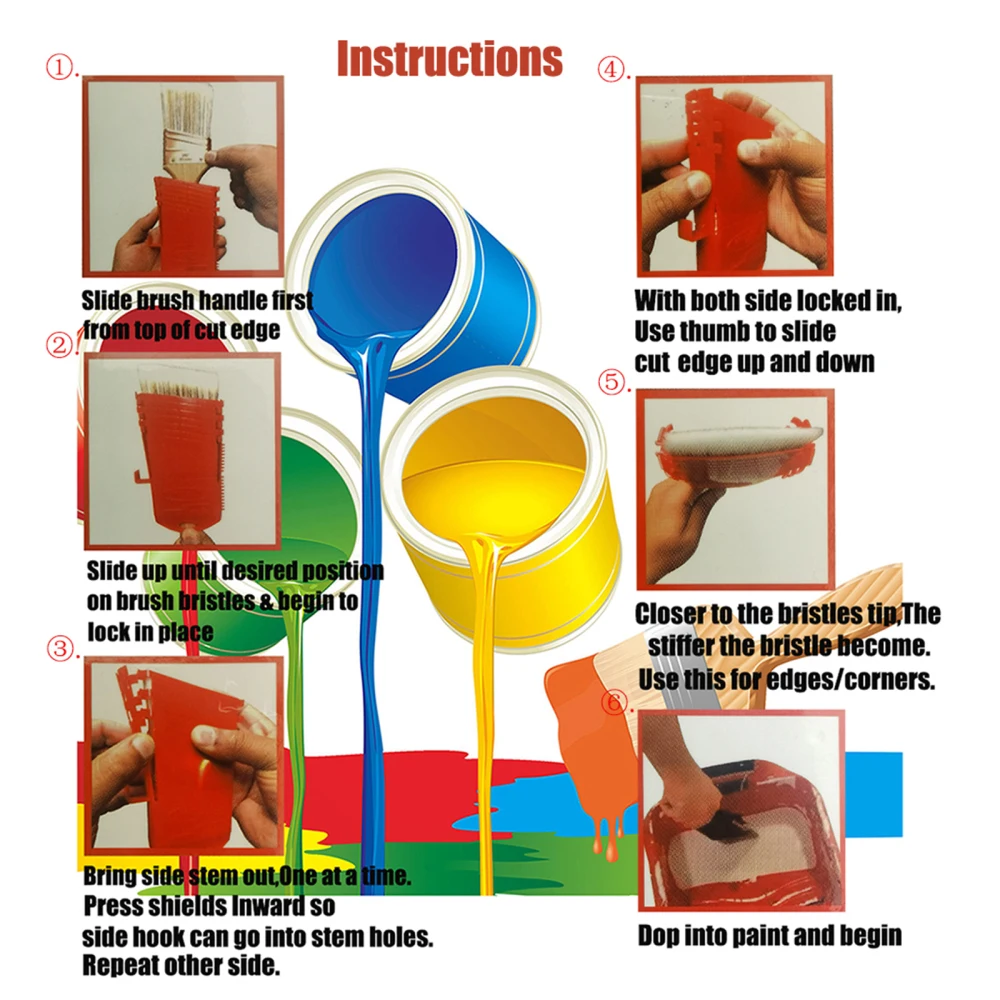 Instructions

①.

Slide brush handle first from top of cut edge

②.

Slide up until desired position on brush bristles & begin to lock in place

③.

Bring side stem out,One at a time. Press shields Inward so side hook can go into stem holes. Repeat other side.

④.

With both side locked in, Use thumb to slide cut edge up and down

⑤.

Closer to the bristles tip,The stiffer the bristle become. Use this for edges/corners.

⑥.

Dop into paint and begin