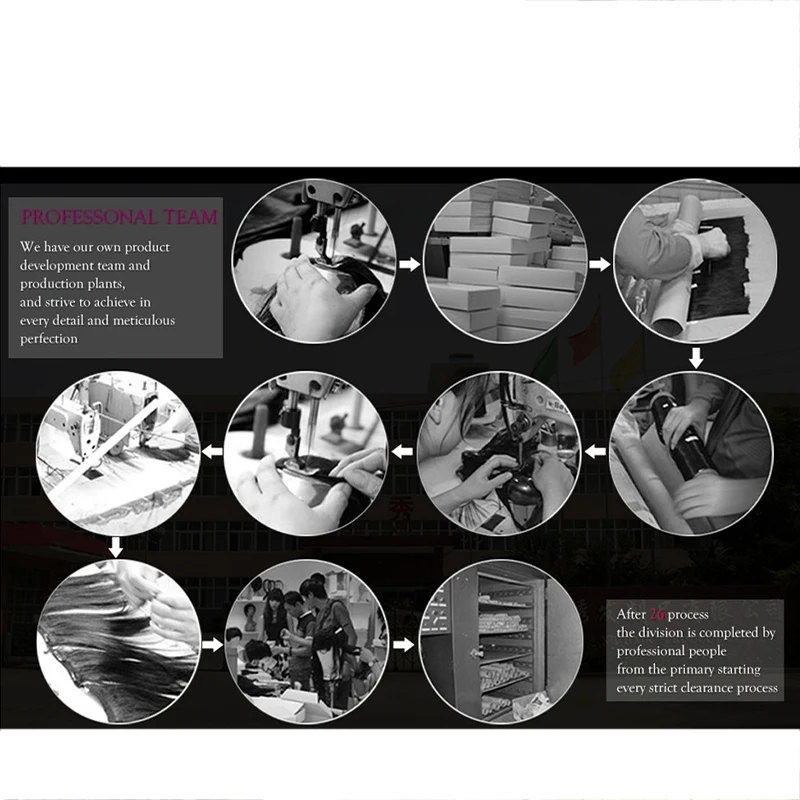 PROFESSONAL TEAM

We have our own product development team and production plants, and strive to achieve in every detail and meticulous perfection

After 26 process the division is completed by professional people from the primary starting every strict clearance process