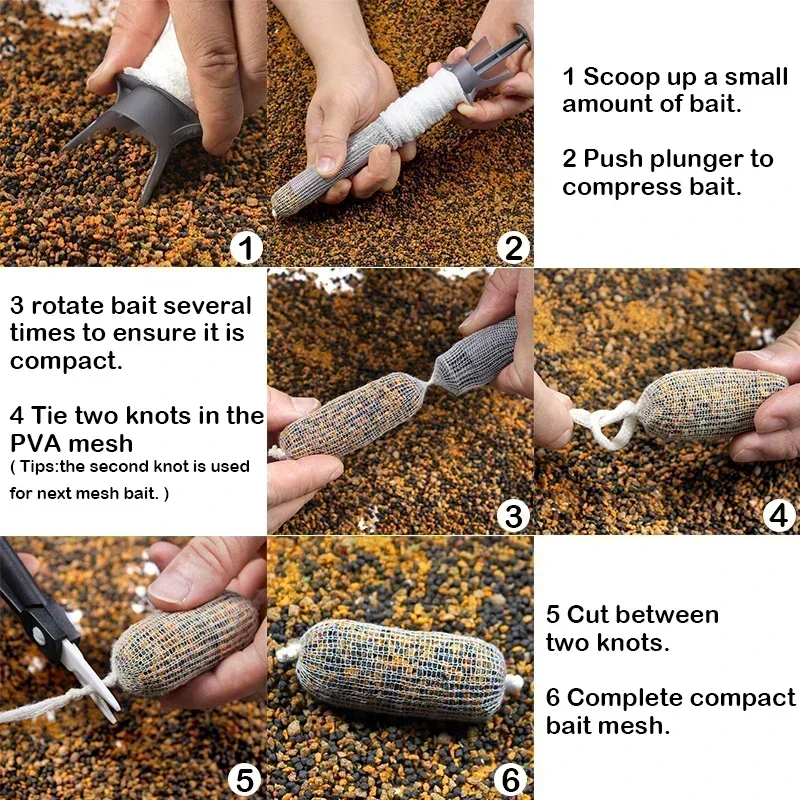 1

2

1 Scoop up a small amount of bait.

2 Push plunger to compress bait.

3 rotate bait several times to ensure it is compact.

4 Tie two knots in the PVA mesh
( Tips:the second knot is used for next mesh bait. )

3

4

5

6

5 Cut between two knots.

6 Complete compact bait mesh.