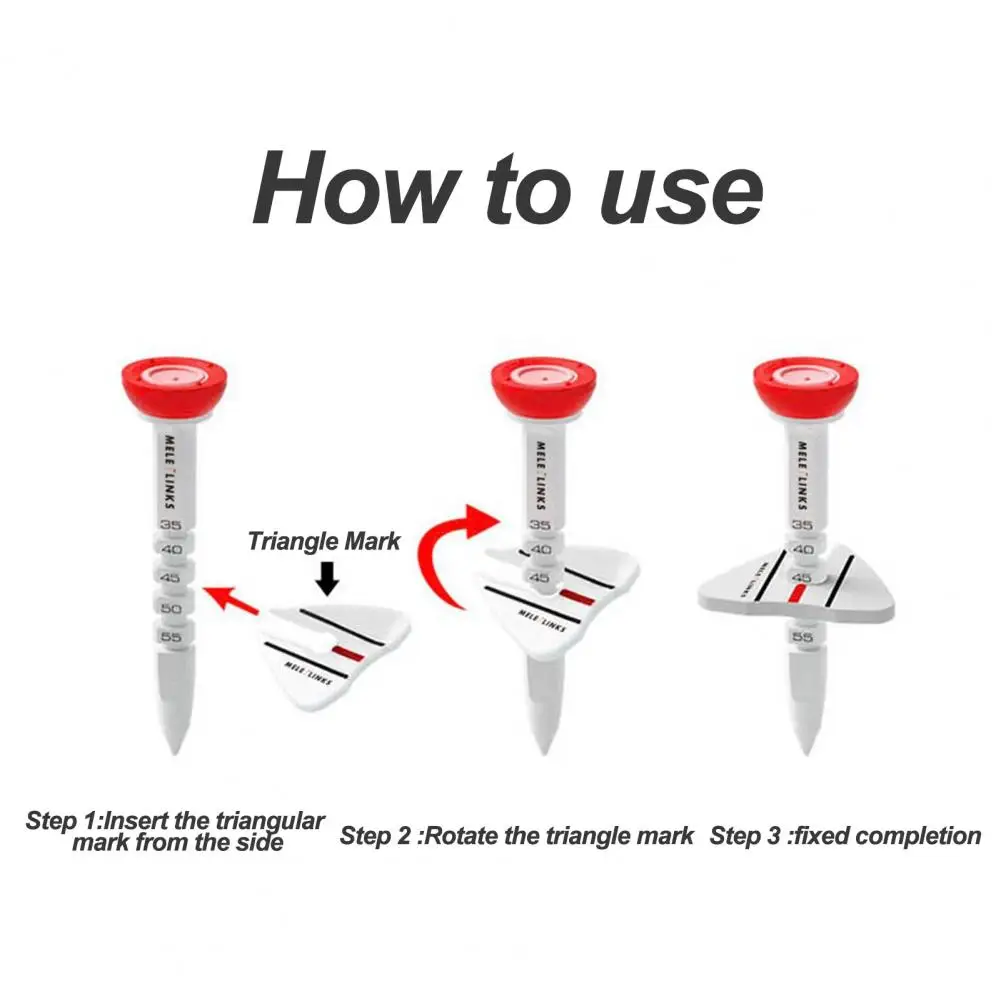 How to use

MELE LINKS
35
40
45
50
55

Triangle Mark

MELE LINKS

MELE LINKS
35
40
45

MELE LINKS

MELE LINKS
35
40
45
55

MELE LINKS

Step 1:Insert the triangular mark from the side

Step 2 :Rotate the triangle mark

Step 3 :fixed completion