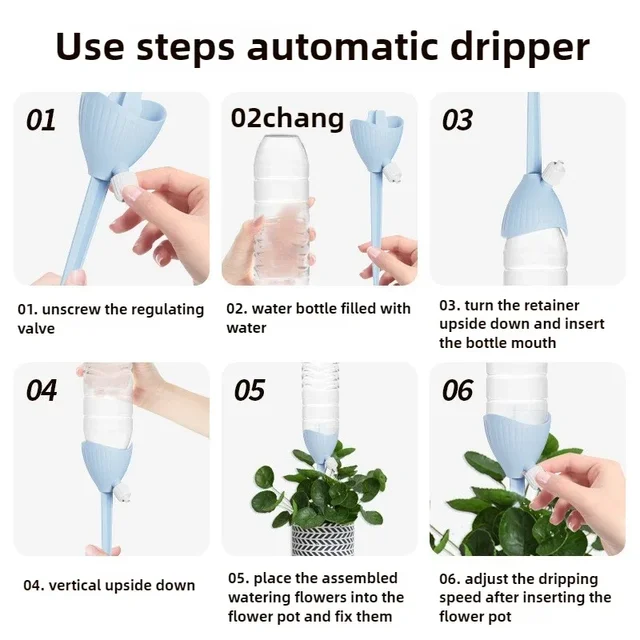 Use steps automatic dripper

01

01. unscrew the regulating valve

02chang

02. water bottle filled with water

03

03. turn the retainer upside down and insert the bottle mouth

04

04. vertical upside down

05

05. place the assembled watering flowers into the flower pot and fix them

06

06. adjust the dripping speed after inserting the flower pot