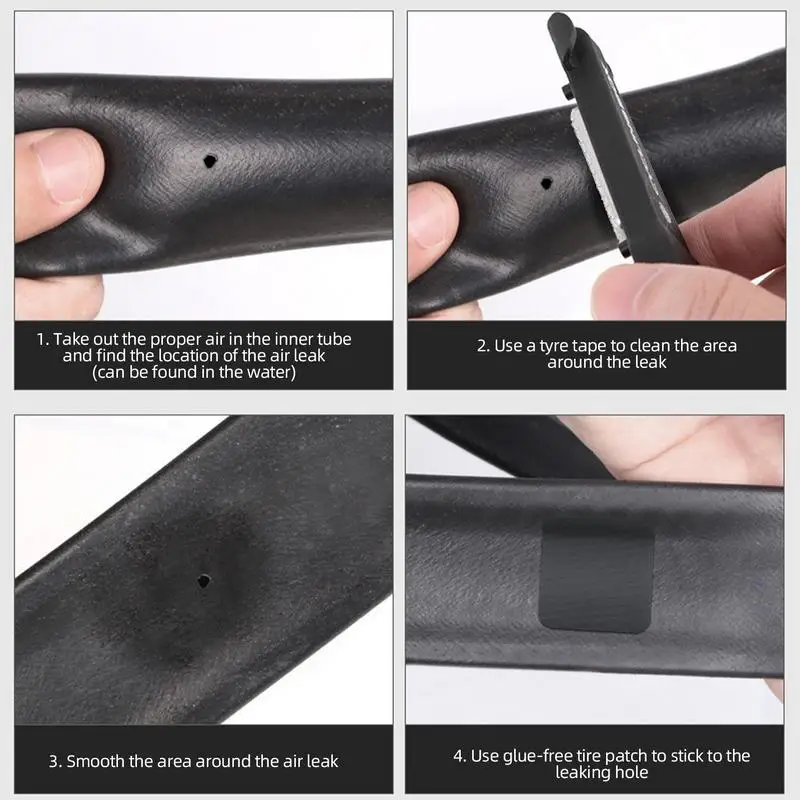 1. Take out the proper air in the inner tube and find the location of the air leak (can be found in the water)

2. Use a tyre tape to clean the area around the leak

3. Smooth the area around the air leak

4. Use glue-free tire patch to stick to the leaking hole