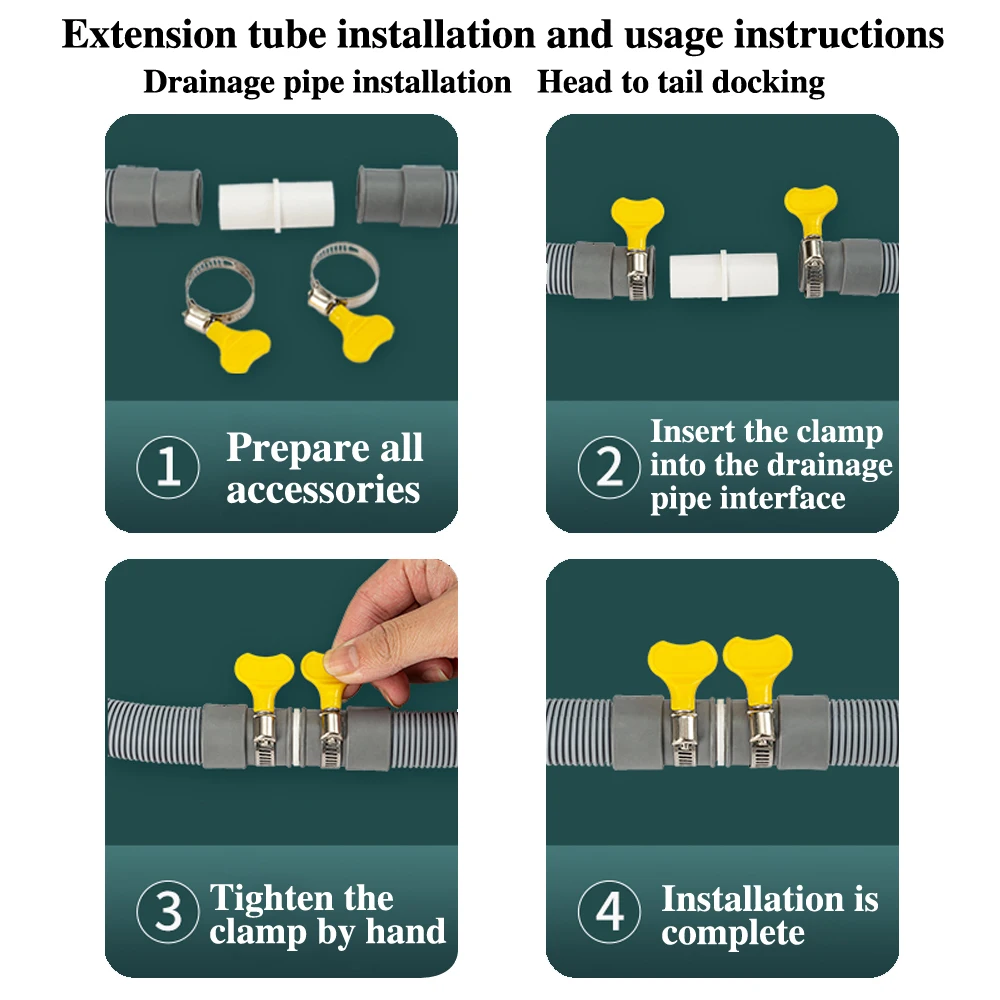 Extension tube installation and usage instructions

Drainage pipe installation Head to tail docking

① Prepare all accessories

② Insert the clamp into the drainage pipe interface

③ Tighten the clamp by hand

④ Installation is complete