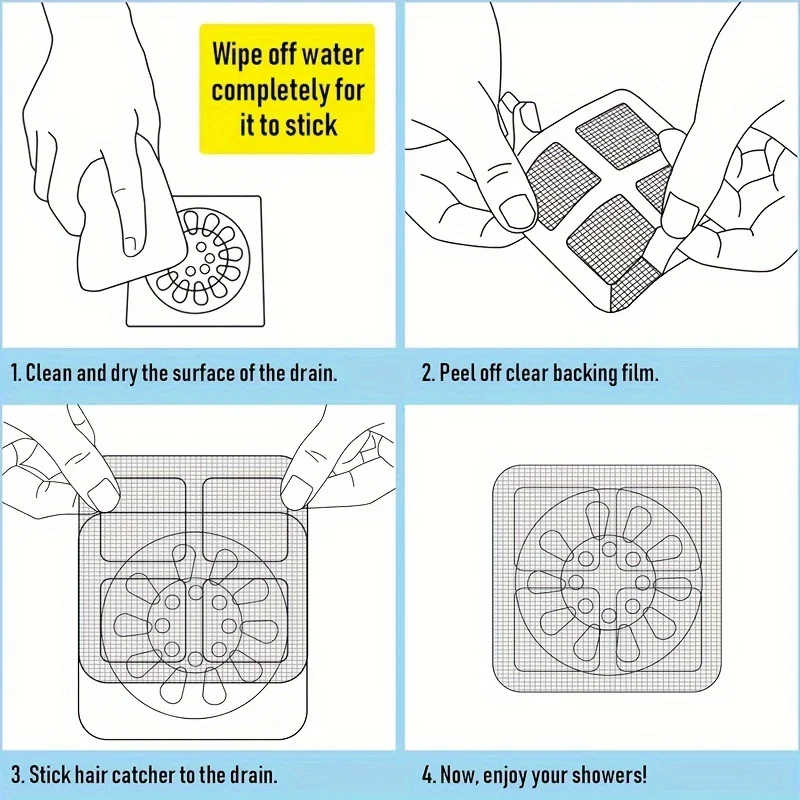 Wipe off water completely for it to stick

1. Clean and dry the surface of the drain.

2. Peel off clear backing film.

3. Stick hair catcher to the drain.

4. Now, enjoy your showers!