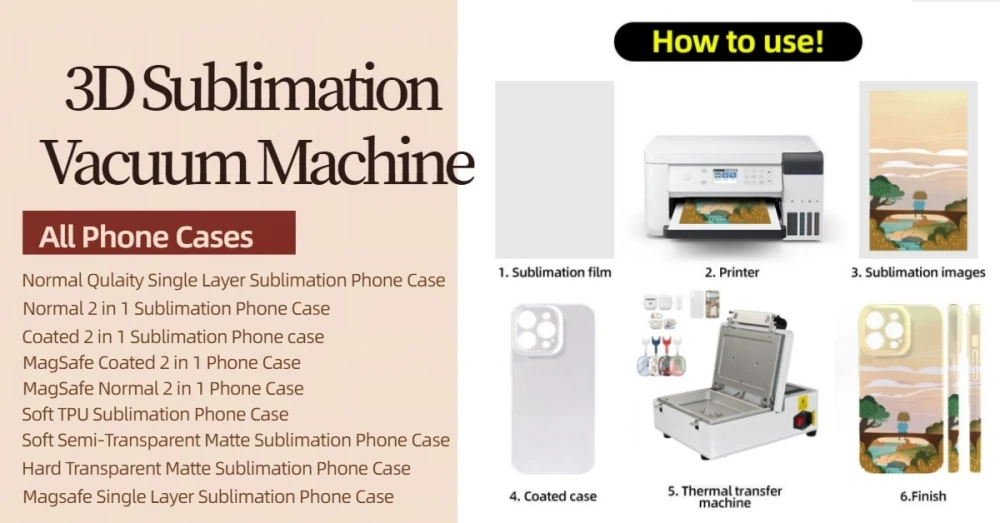 3D Sublimation Vacuum Machine

All Phone Cases

Normal Qulaity Single Layer Sublimation Phone Case
Normal 2 in 1 Sublimation Phone Case
Coated 2 in 1 Sublimation Phone case
MagSafe Coated 2 in 1 Phone Case
MagSafe Normal 2 in 1 Phone Case
Soft TPU Sublimation Phone Case
Soft Semi-Transparent Matte Sublimation Phone Case
Hard Transparent Matte Sublimation Phone Case
Magsafe Single Layer Sublimation Phone Case

How to use!

1. Sublimation film
2. Printer
3. Sublimation images
4. Coated case
5. Thermal transfer machine
6.Finish