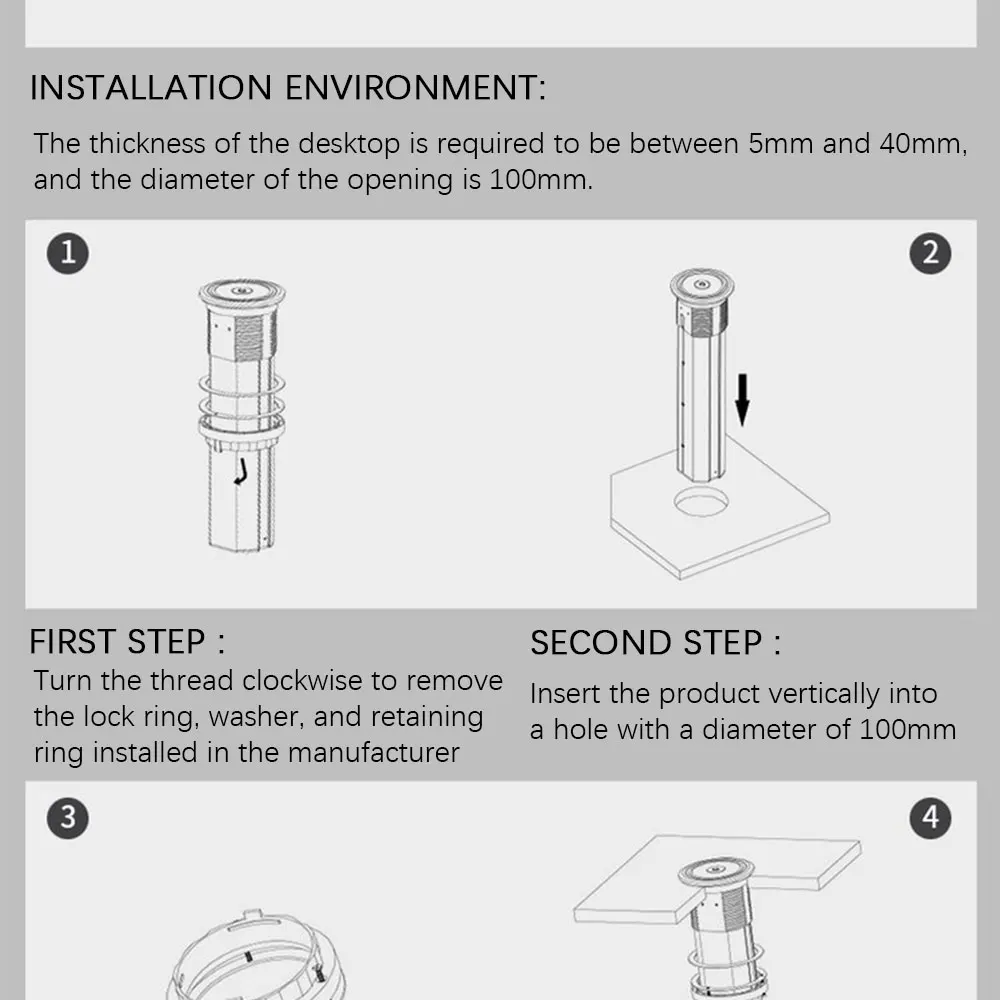 INSTALLATION ENVIRONMENT:

The thickness of the desktop is required to be between 5mm and 40mm, and the diameter of the opening is 100mm.

1

2

FIRST STEP :

Turn the thread clockwise to remove the lock ring, washer, and retaining ring installed in the manufacturer

SECOND STEP :

Insert the product vertically into a hole with a diameter of 100mm

3

4