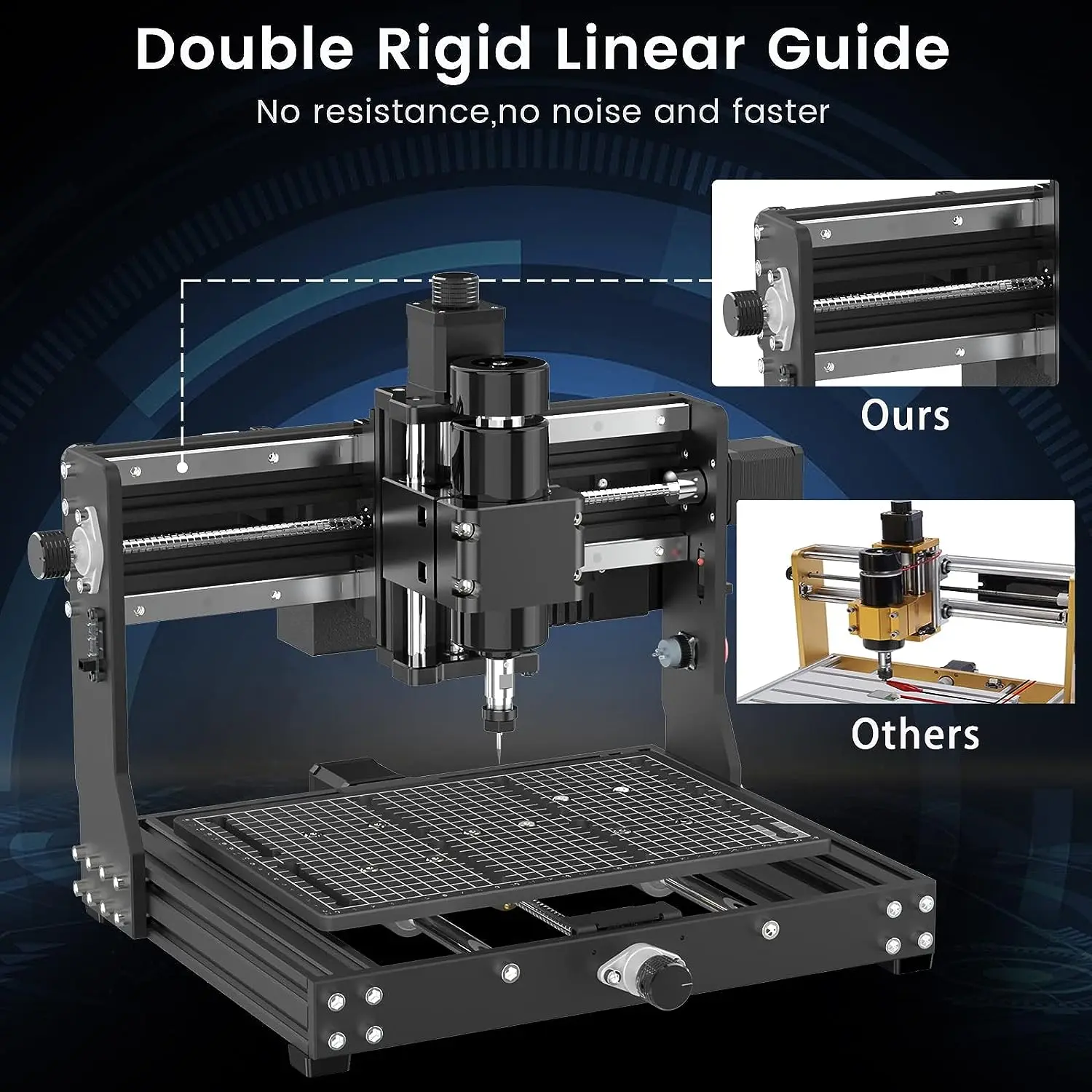 Double Rigid Linear Guide

No resistance,no noise and faster

Ours

Others