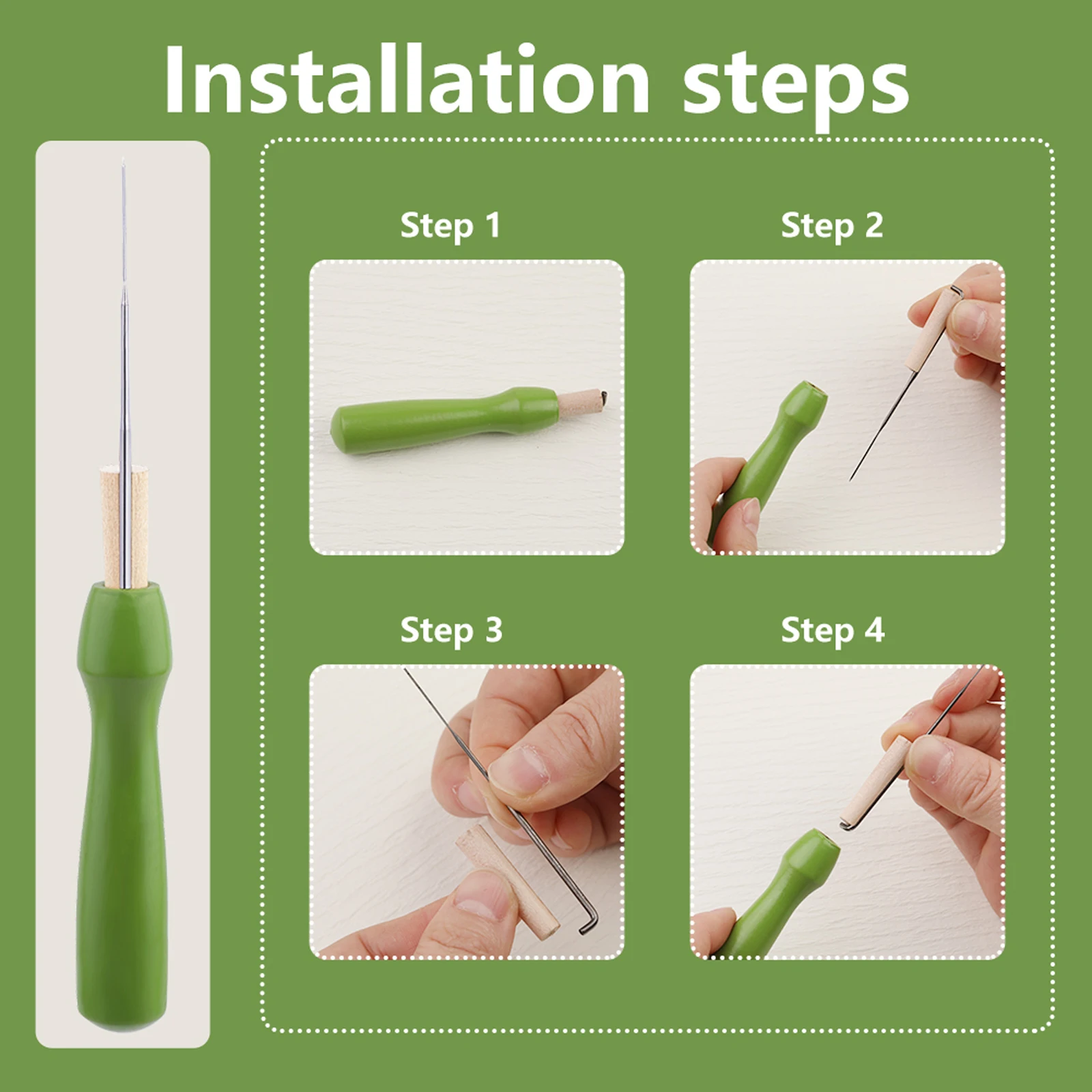 Installation steps

Step 1

Step 2

Step 3

Step 4