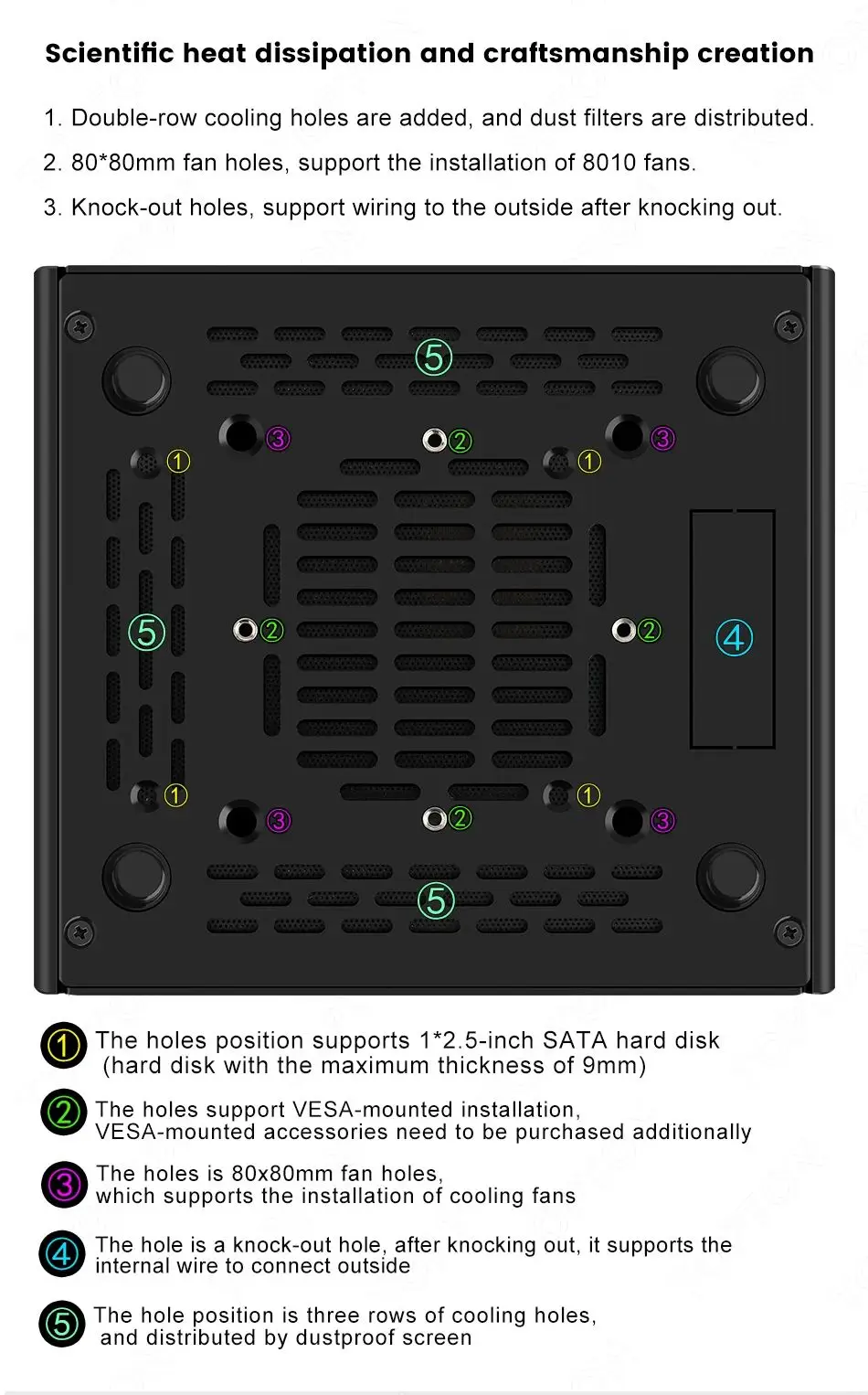 Scientific heat dissipation and craftsmanship creation

1. Double-row cooling holes are added, and dust filters are distributed.

2. 80*80mm fan holes, support the installation of 8010 fans.

3. Knock-out holes, support wiring to the outside after knocking out.

⑤

③ ② ③

① ①

⑤ ② ② ④

① ①

③ ② ③

⑤

① The holes position supports 1*2.5-inch SATA hard disk (hard disk with the maximum thickness of 9mm)

② The holes support VESA-mounted installation, VESA-mounted accessories need to be purchased additionally

③ The holes is 80x80mm fan holes, which supports the installation of cooling fans

④ The hole is a knock-out hole, after knocking out, it supports the internal wire to connect outside

⑤ The hole position is three rows of cooling holes, and distributed by dustproof screen