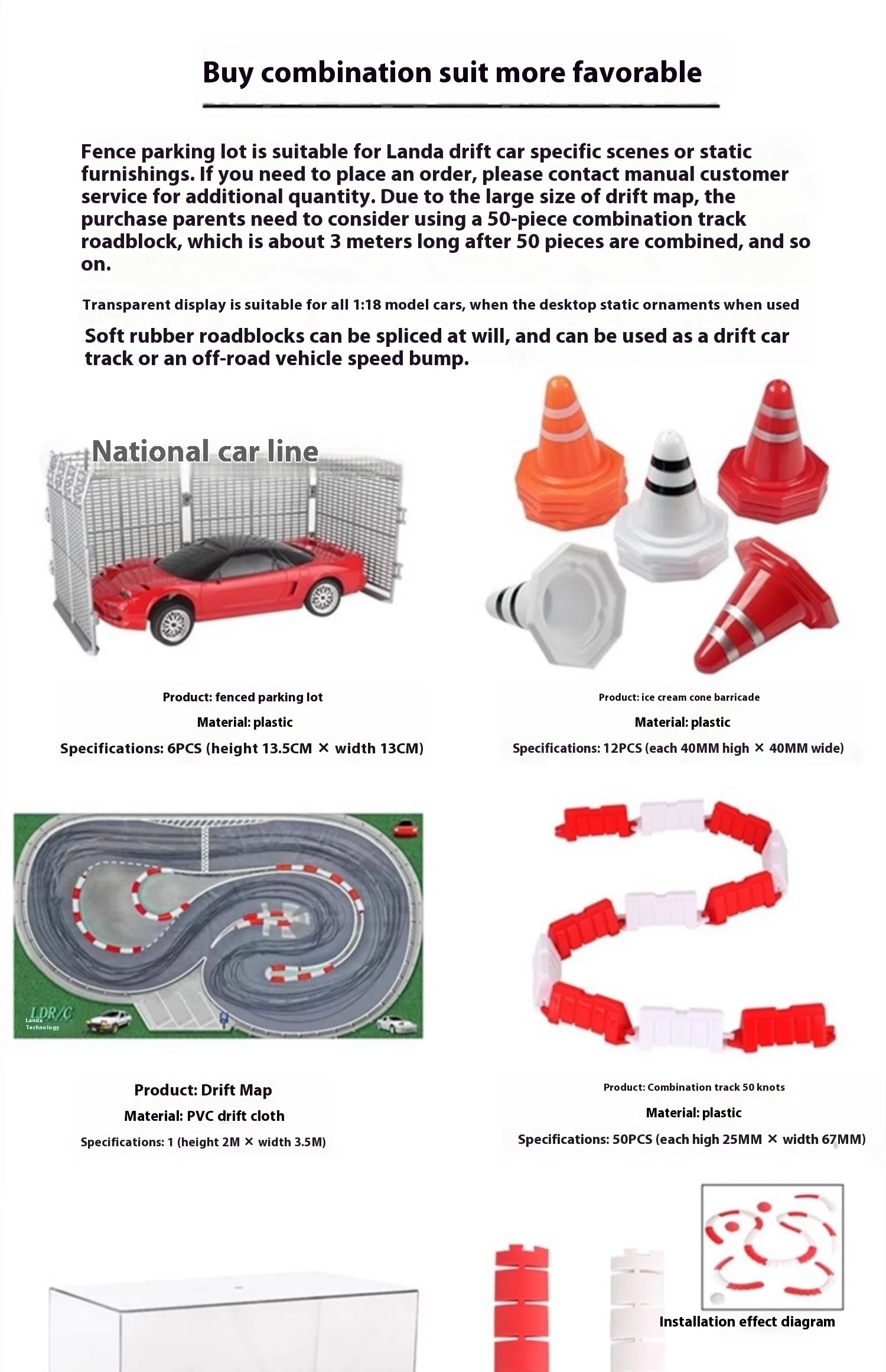 Buy combination suit more favorable

Fence parking lot is suitable for Landa drift car specific scenes or static furnishings. If you need to place an order, please contact manual customer service for additional quantity. Due to the large size of drift map, the purchase parents need to consider using a 50-piece combination track roadblock, which is about 3 meters long after 50 pieces are combined, and so on.

Transparent display is suitable for all 1:18 model cars, when the desktop static ornaments when used

Soft rubber roadblocks can be spliced at will, and can be used as a drift car track or an off-road vehicle speed bump.

National car line

Product: fenced parking lot
Material: plastic
Specifications: 6PCS (height 13.5CM × width 13CM)

Product: ice cream cone barricade
Material: plastic
Specifications: 12PCS (each 40MM high × 40MM wide)

LDR/C
Landa Technology

Product: Drift Map
Material: PVC drift cloth
Specifications: 1 (height 2M × width 3.5M)

Product: Combination track 50 knots
Material: plastic
Specifications: 50PCS (each high 25MM × width 67MM)

Installation effect diagram