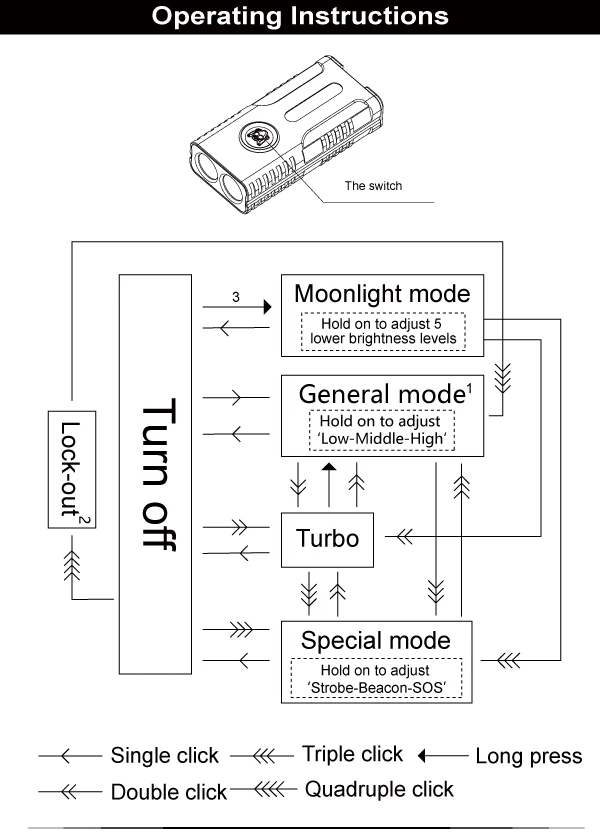 Operating Instructions

The switch

Lock-out$^2$

Turn off

3

Moonlight mode
Hold on to adjust 5 lower brightness levels

General mode$^1$
Hold on to adjust 'Low-Middle-High'

Turbo

Special mode
Hold on to adjust 'Strobe-Beacon-SOS'

Single click
Triple click
Long press
Double click
Quadruple click