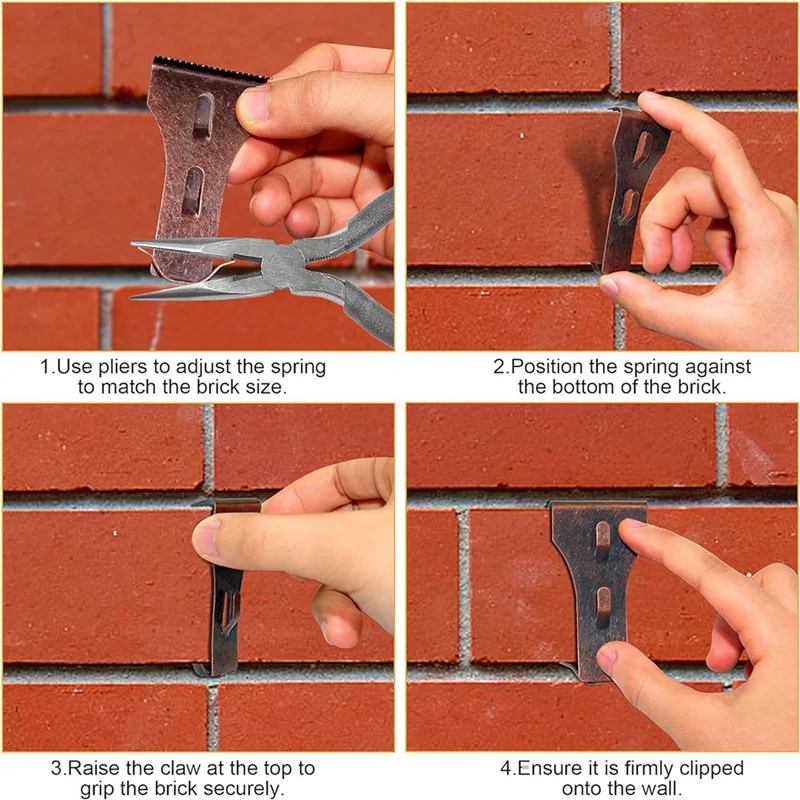 1.Use pliers to adjust the spring to match the brick size.

2.Position the spring against the bottom of the brick.

3.Raise the claw at the top to grip the brick securely.

4.Ensure it is firmly clipped onto the wall.