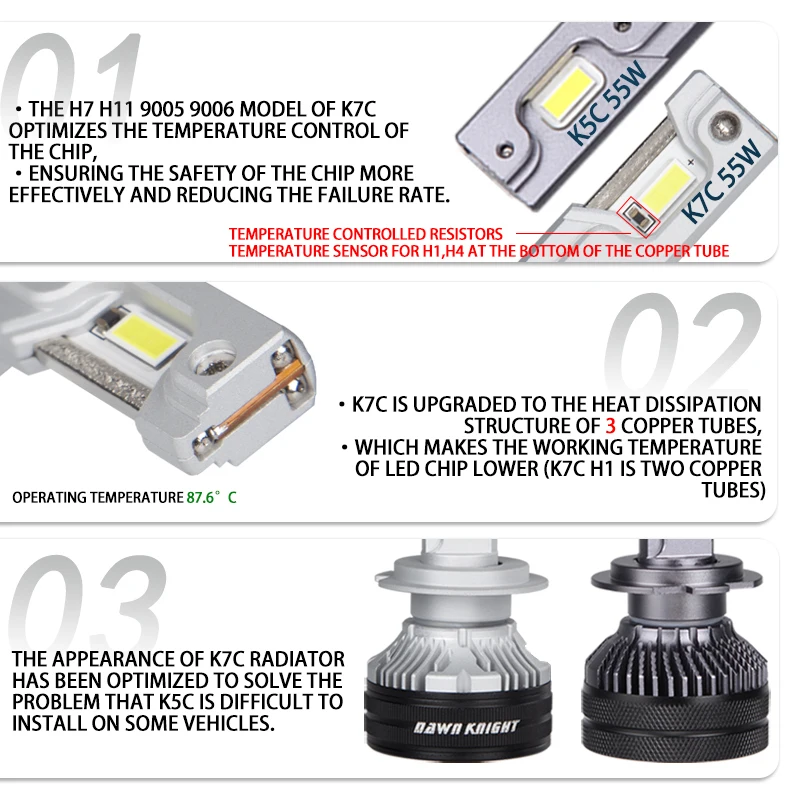 01

• THE H7 H11 9005 9006 MODEL OF K7C OPTIMIZES THE TEMPERATURE CONTROL OF THE CHIP,
• ENSURING THE SAFETY OF THE CHIP MORE EFFECTIVELY AND REDUCING THE FAILURE RATE.

K5C 55W

K7C 55W

TEMPERATURE CONTROLLED RESISTORS
TEMPERATURE SENSOR FOR H1,H4 AT THE BOTTOM OF THE COPPER TUBE

02

• K7C IS UPGRADED TO THE HEAT DISSIPATION STRUCTURE OF 3 COPPER TUBES,
• WHICH MAKES THE WORKING TEMPERATURE OF LED CHIP LOWER (K7C H1 IS TWO COPPER TUBES)

OPERATING TEMPERATURE 87.6° C

03

THE APPEARANCE OF K7C RADIATOR HAS BEEN OPTIMIZED TO SOLVE THE PROBLEM THAT K5C IS DIFFICULT TO INSTALL ON SOME VEHICLES.

DAWN KNIGHT