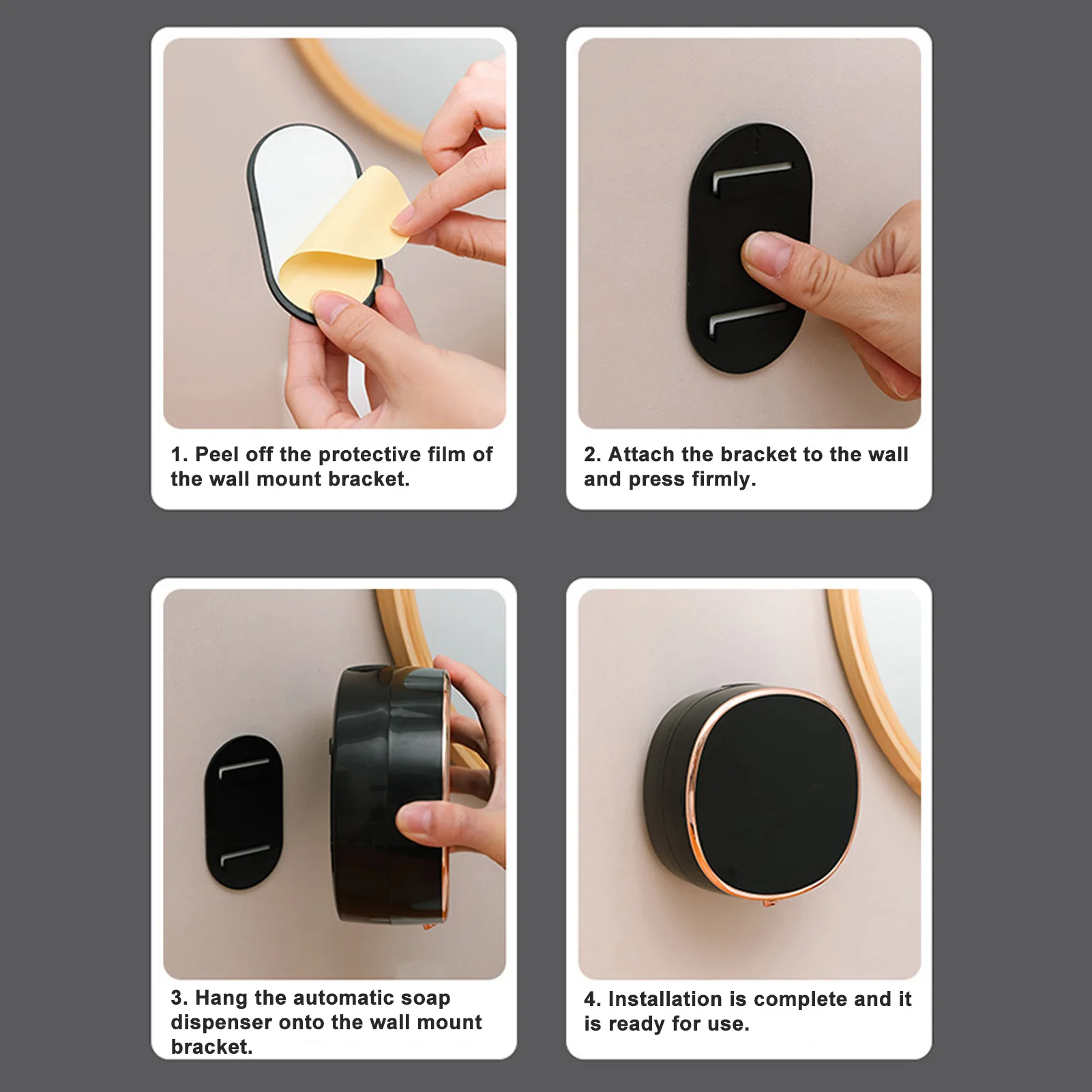 1. Peel off the protective film of the wall mount bracket.

2. Attach the bracket to the wall and press firmly.

3. Hang the automatic soap dispenser onto the wall mount bracket.

4. Installation is complete and it is ready for use.