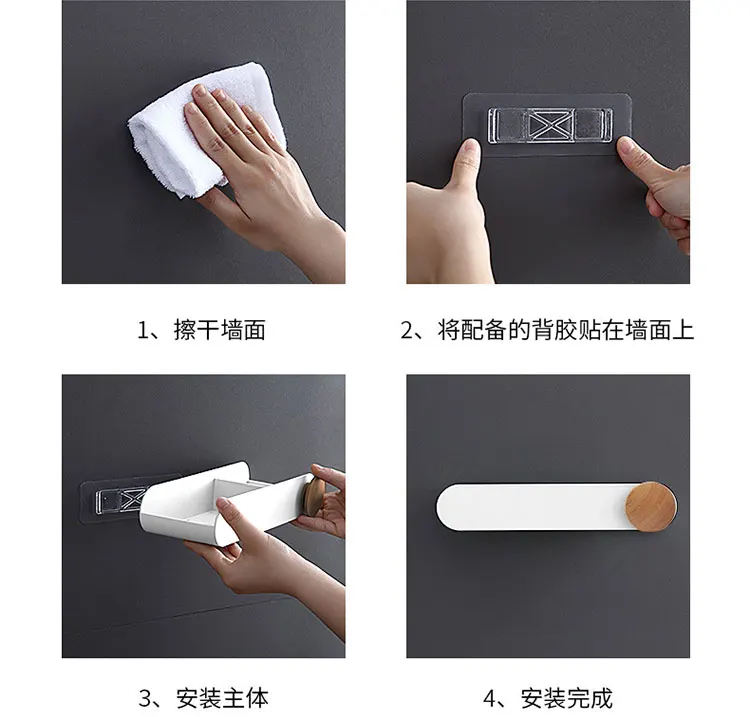 1、擦干墙面

2、将配备的背胶贴在墙面上

3、安装主体

4、安装完成