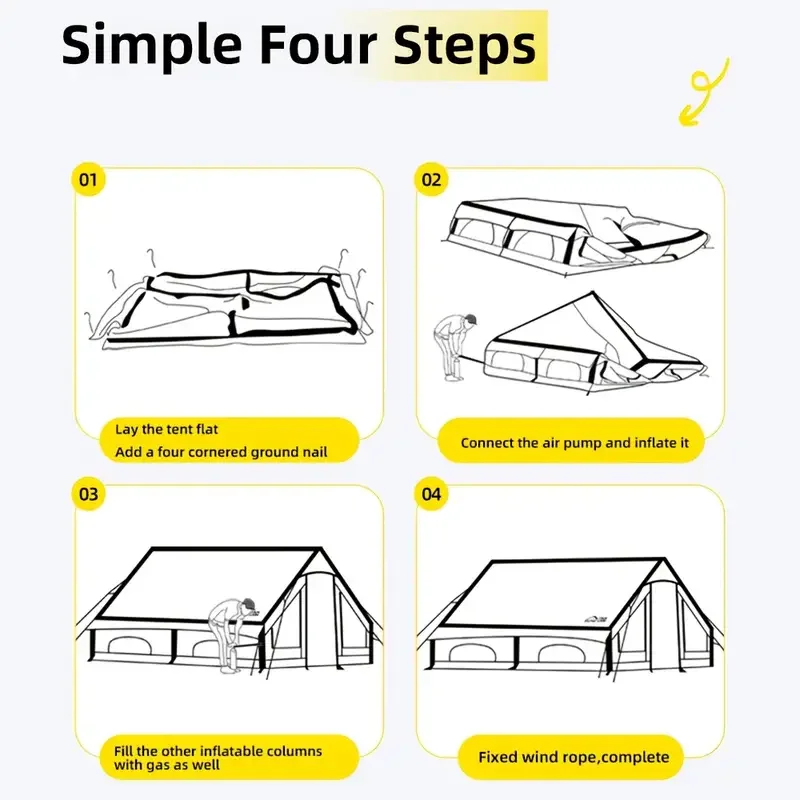 Simple Four Steps

01

Lay the tent flat
Add a four cornered ground nail

02

Connect the air pump and inflate it

03

Fill the other inflatable columns with gas as well

04

Fixed wind rope,complete