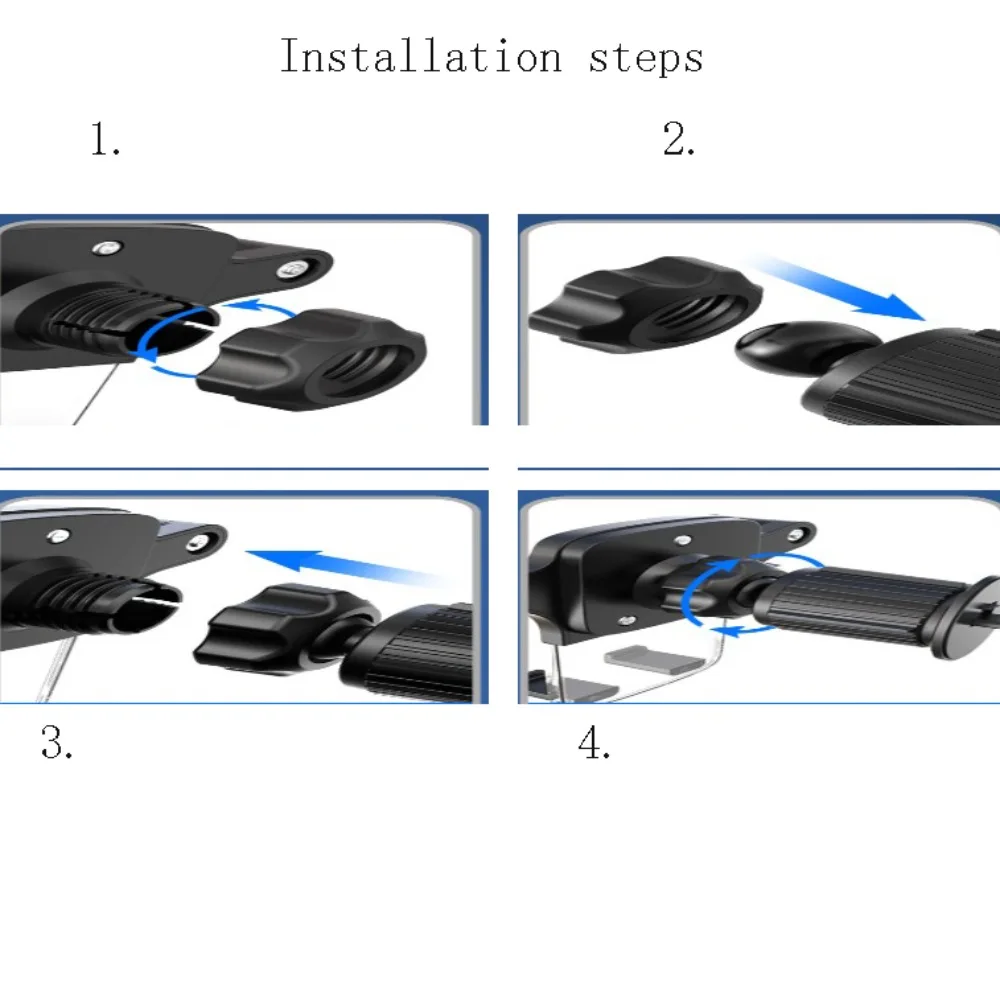 Installation steps

1.

2.

3.

4.