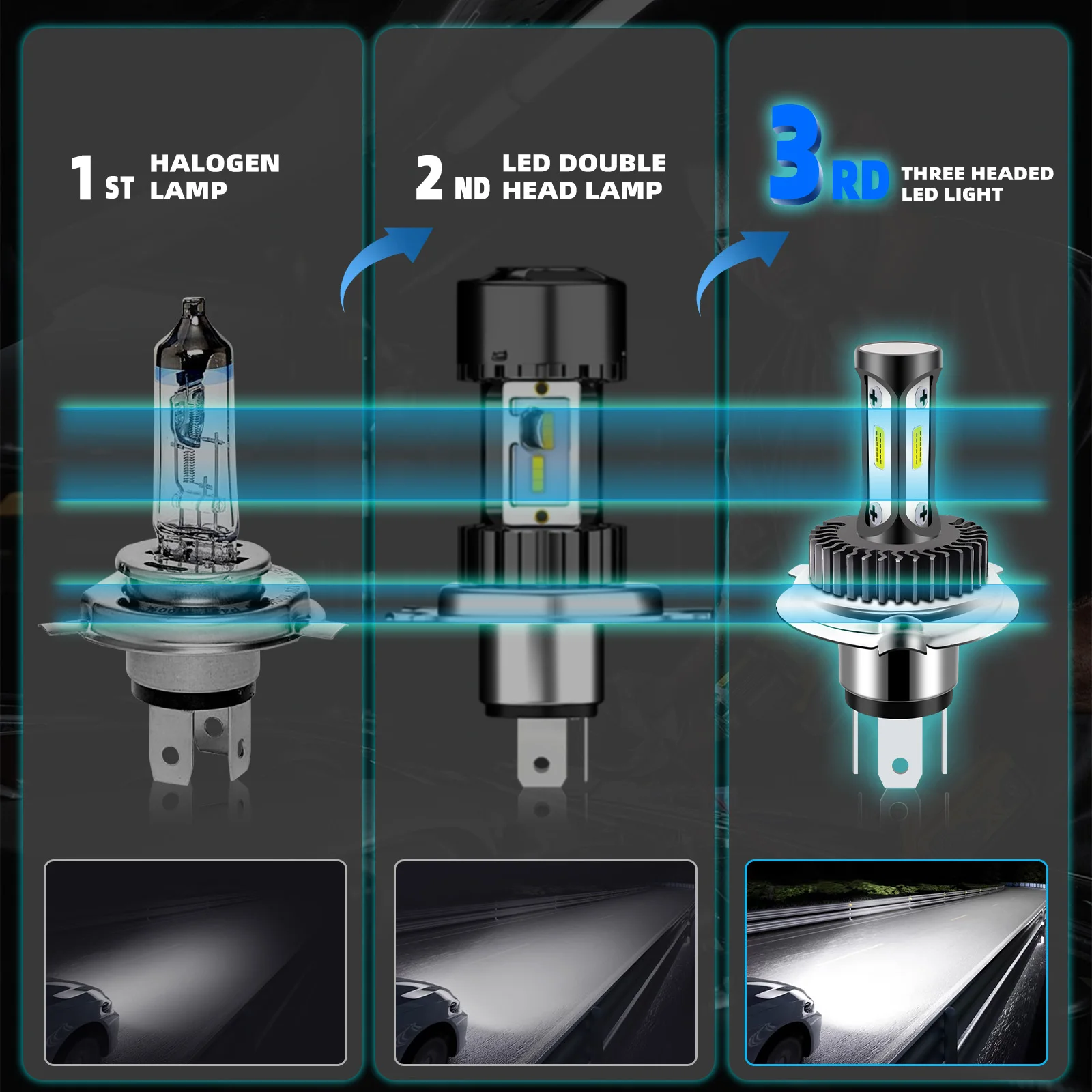 1 ST HALOGEN LAMP

2 ND LED DOUBLE HEAD LAMP

3 RD THREE HEADED LED LIGHT