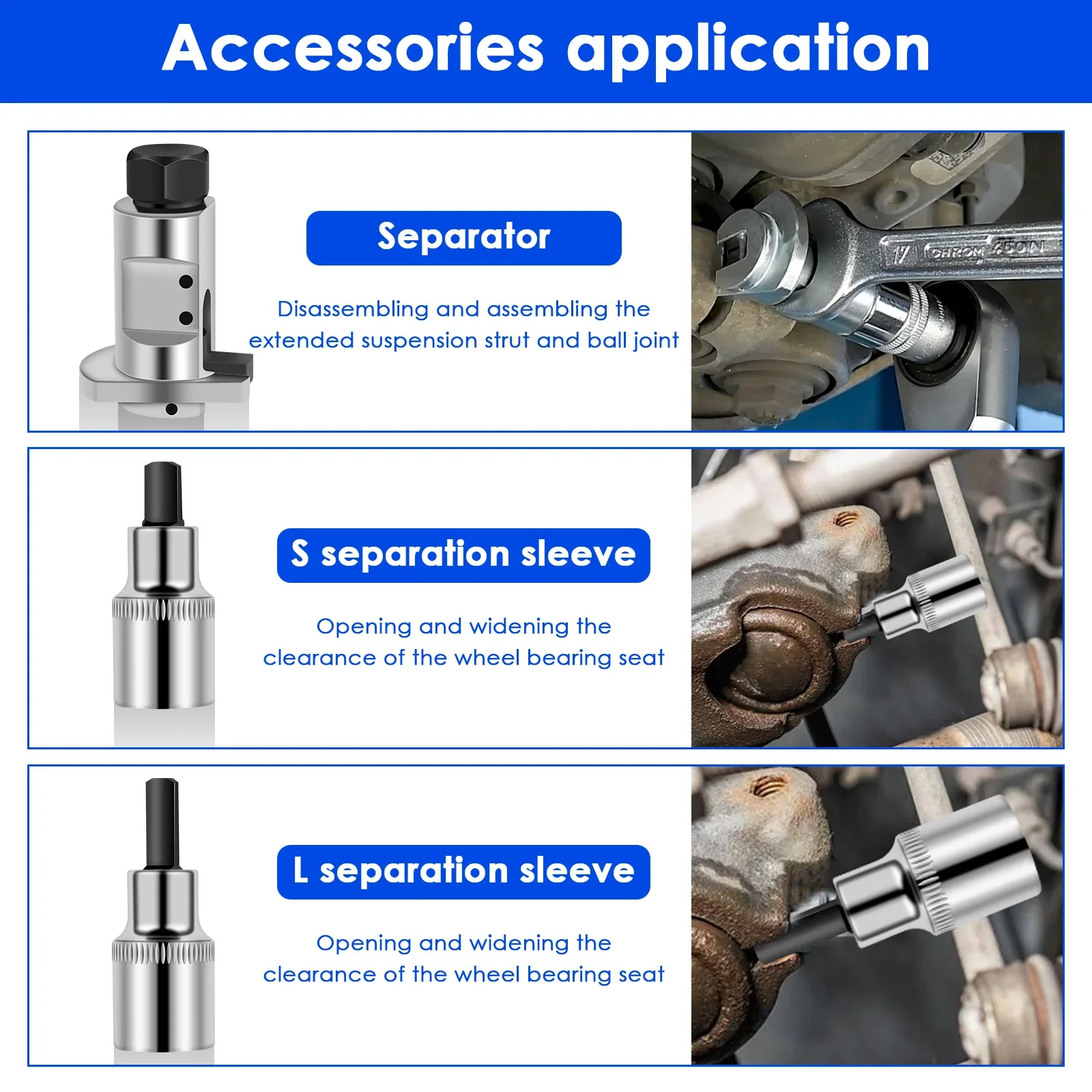 Accessories application

Separator

Disassembling and assembling the extended suspension strut and ball joint

17 CHROM 450N

S separation sleeve

Opening and widening the clearance of the wheel bearing seat

L separation sleeve

Opening and widening the clearance of the wheel bearing seat