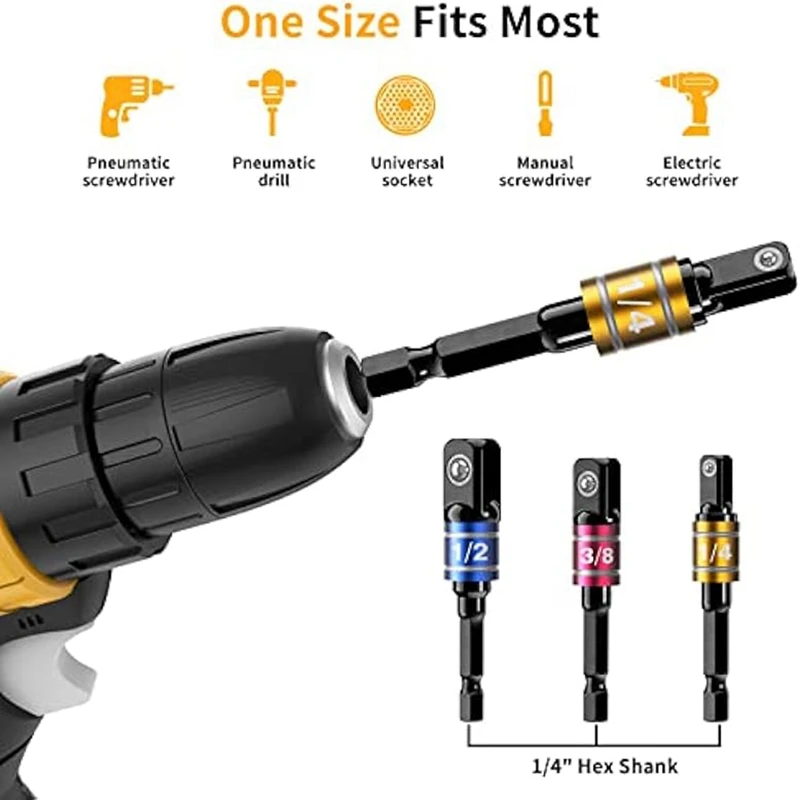 One Size Fits Most

Pneumatic screwdriver

Pneumatic drill

Universal socket

Manual screwdriver

Electric screwdriver

1/4

1/2

3/8

1/4

1/4" Hex Shank