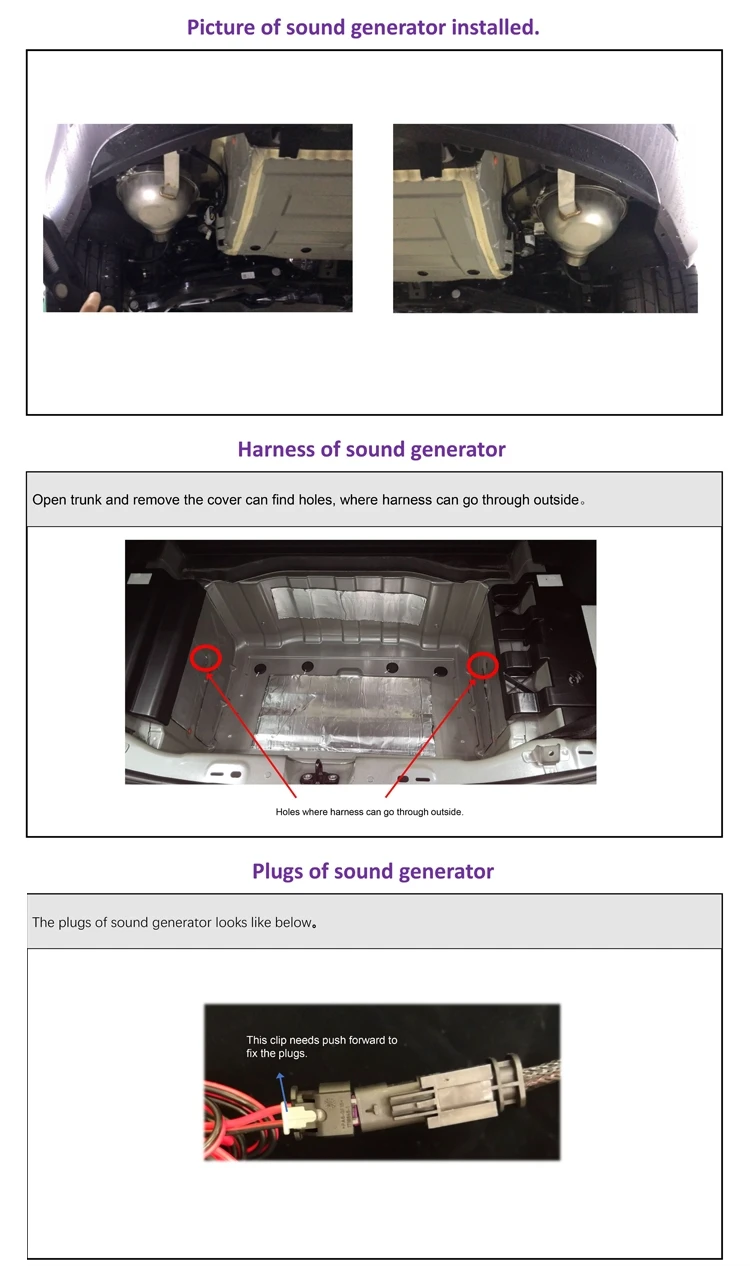 Picture of sound generator installed.

Harness of sound generator

Open trunk and remove the cover can find holes, where harness can go through outside。

Holes where harness can go through outside.

Plugs of sound generator

The plugs of sound generator looks like below。

This clip needs push forward to fix the plugs.