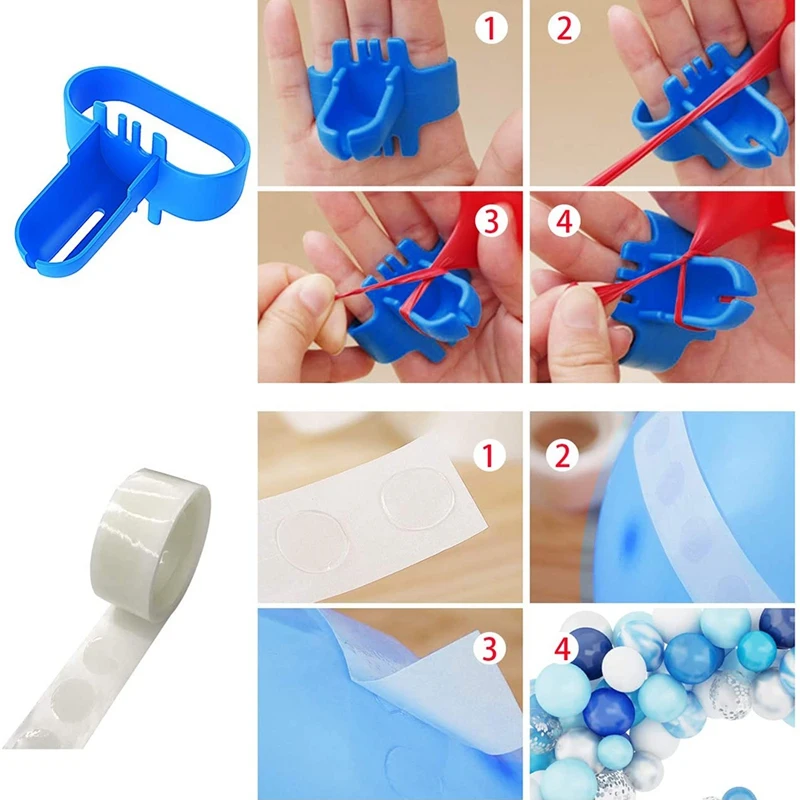 1
2
3
4
1
2
3
4