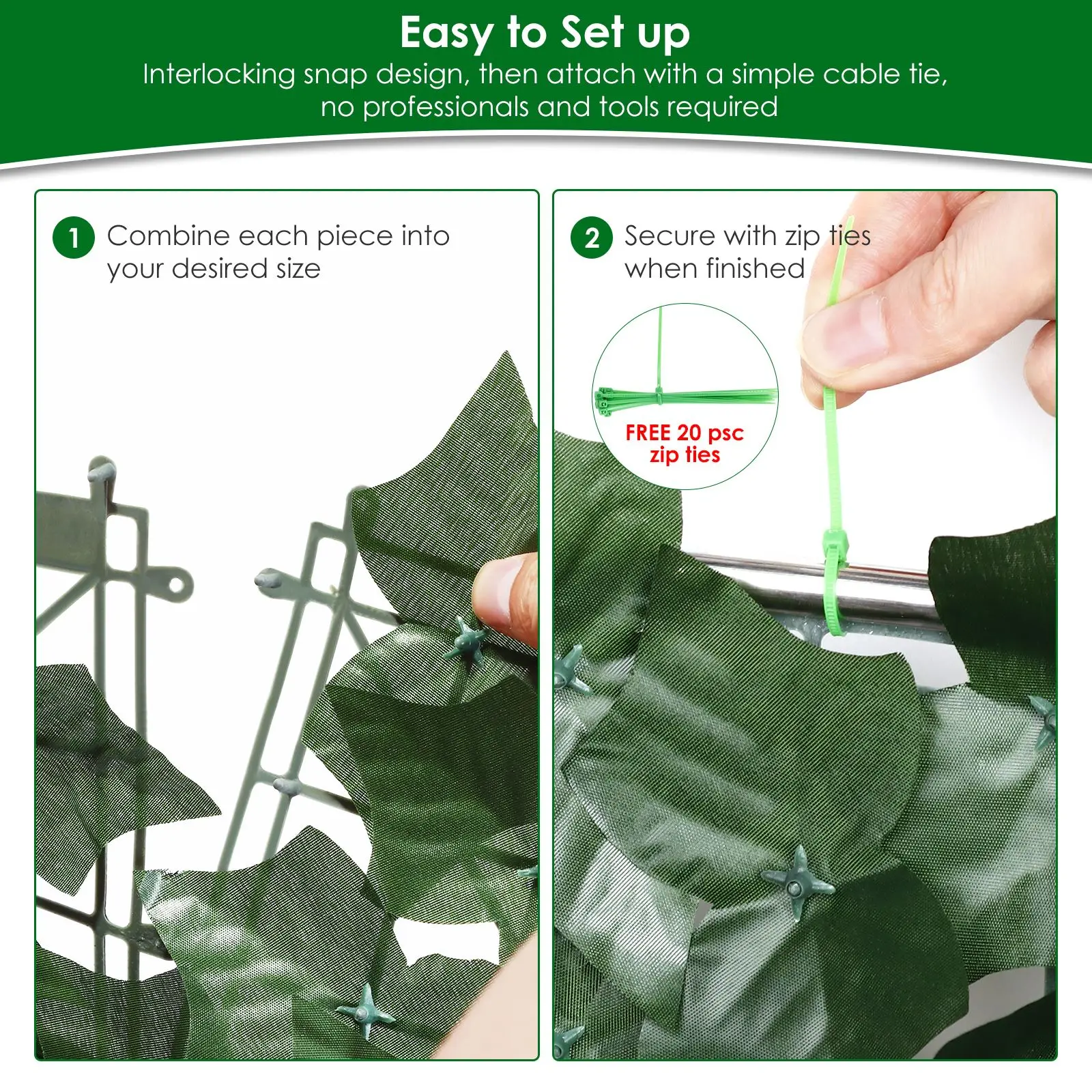 Easy to Set up

Interlocking snap design, then attach with a simple cable tie, no professionals and tools required

1 Combine each piece into your desired size

2 Secure with zip ties when finished

FREE 20 psc zip ties