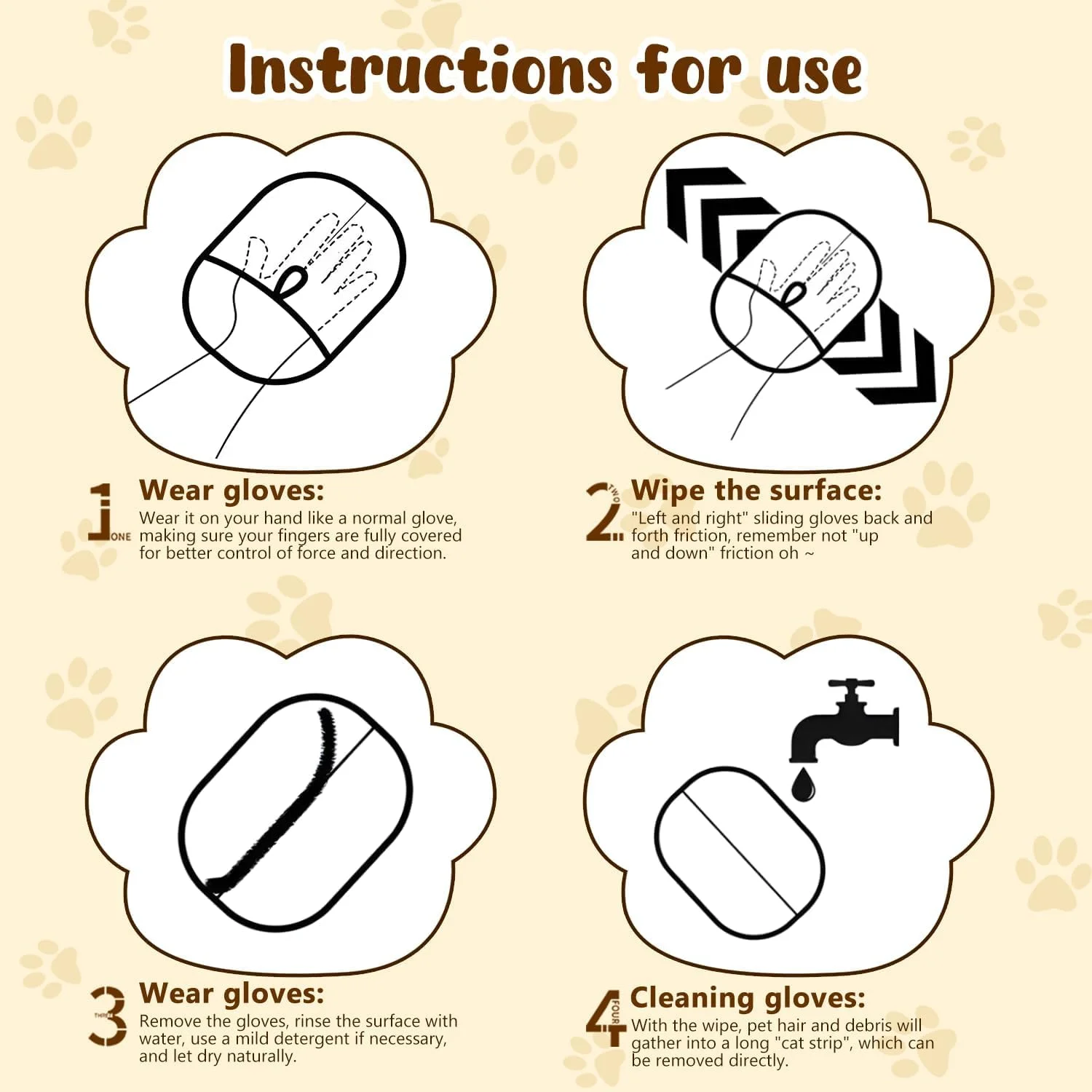 Instructions for use

1 ONE Wear gloves:
Wear it on your hand like a normal glove, making sure your fingers are fully covered for better control of force and direction.

2 TWO Wipe the surface:
"Left and right" sliding gloves back and forth friction, remember not "up and down" friction oh ~

3 THREE Wear gloves:
Remove the gloves, rinse the surface with water, use a mild detergent if necessary, and let dry naturally.

4 FOUR Cleaning gloves:
With the wipe, pet hair and debris will gather into a long "cat strip", which can be removed directly.