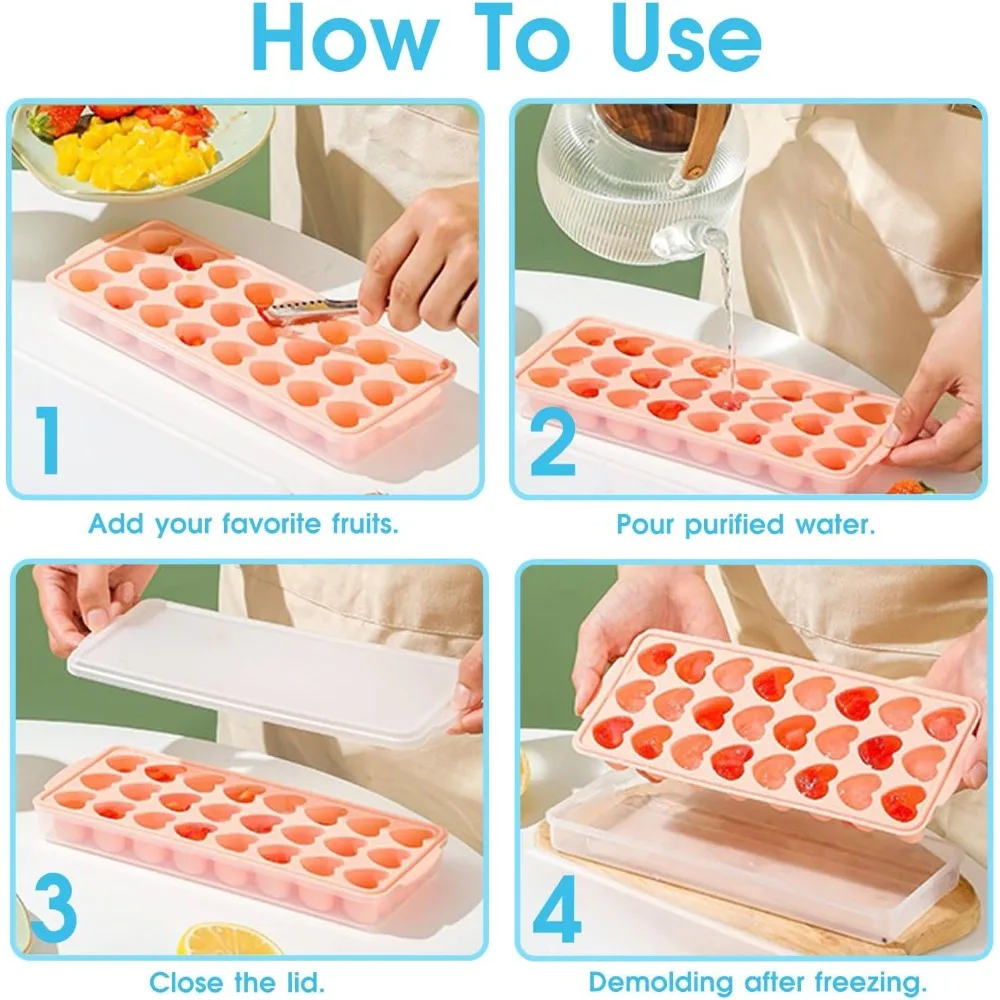 How To Use

1

Add your favorite fruits.

2

Pour purified water.

3

Close the lid.

4

Demolding after freezing.