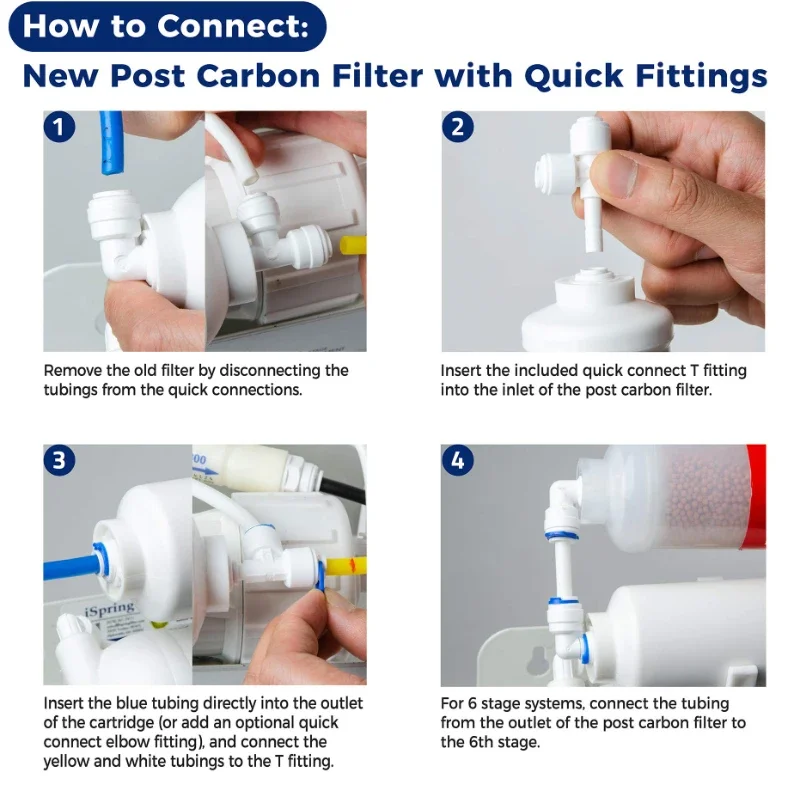 How to Connect:

New Post Carbon Filter with Quick Fittings

1

Remove the old filter by disconnecting the tubings from the quick connections.

2

Insert the included quick connect T fitting into the inlet of the post carbon filter.

3

iSpring

Insert the blue tubing directly into the outlet of the cartridge (or add an optional quick connect elbow fitting), and connect the yellow and white tubings to the T fitting.

4

For 6 stage systems, connect the tubing from the outlet of the post carbon filter to the 6th stage.