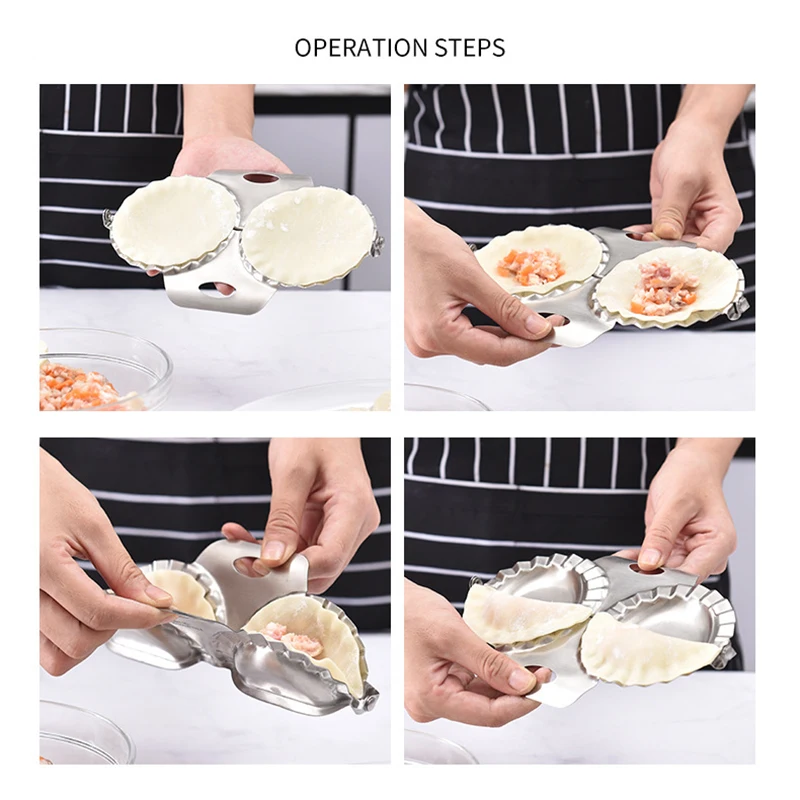 OPERATION STEPS