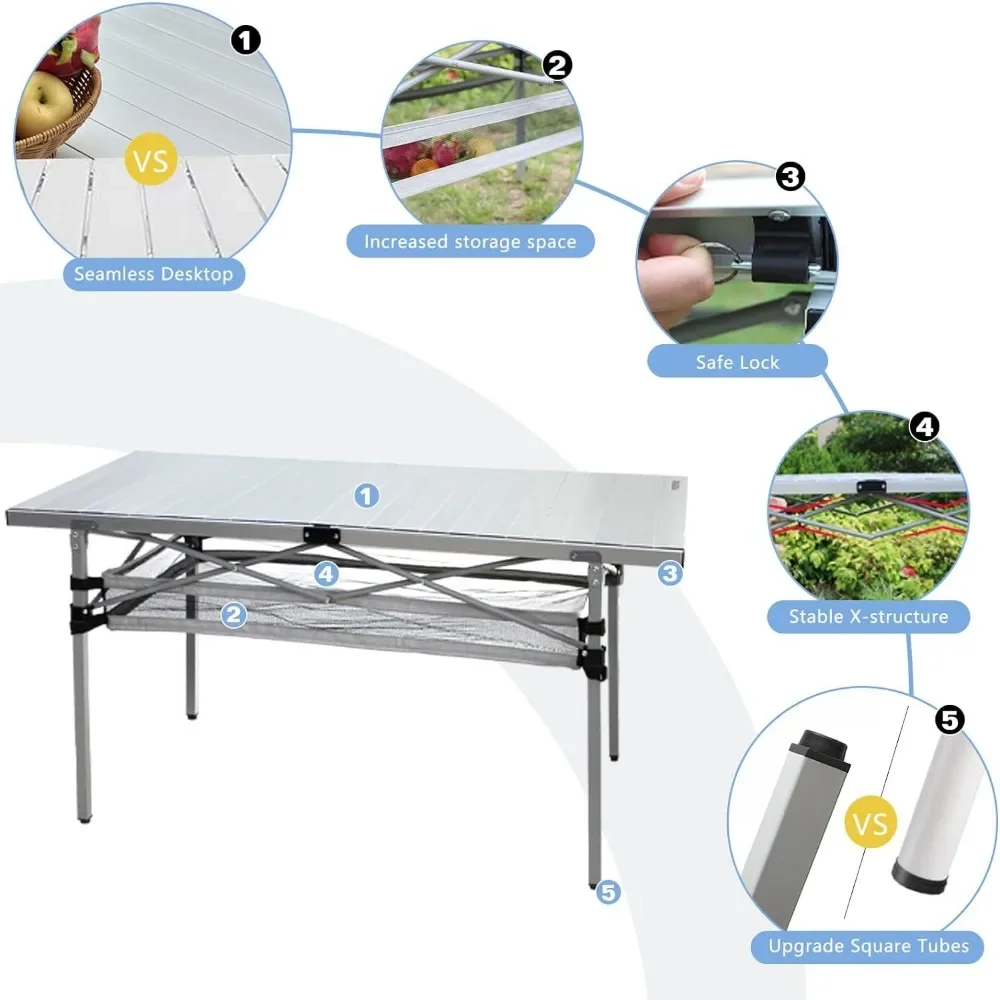 1

VS

Seamless Desktop

2

Increased storage space

3

Safe Lock

4

Stable X-structure

5

VS

Upgrade Square Tubes

1

4

3

2

5