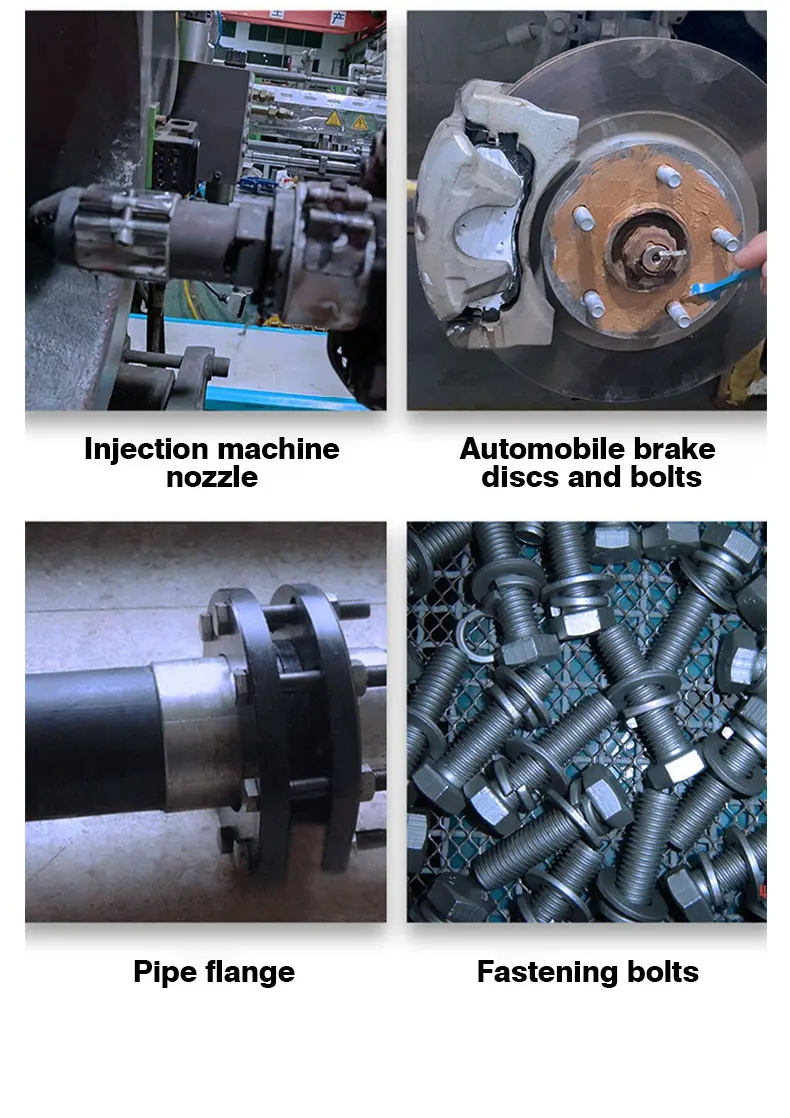 Injection machine nozzle

Automobile brake discs and bolts

Pipe flange

Fastening bolts