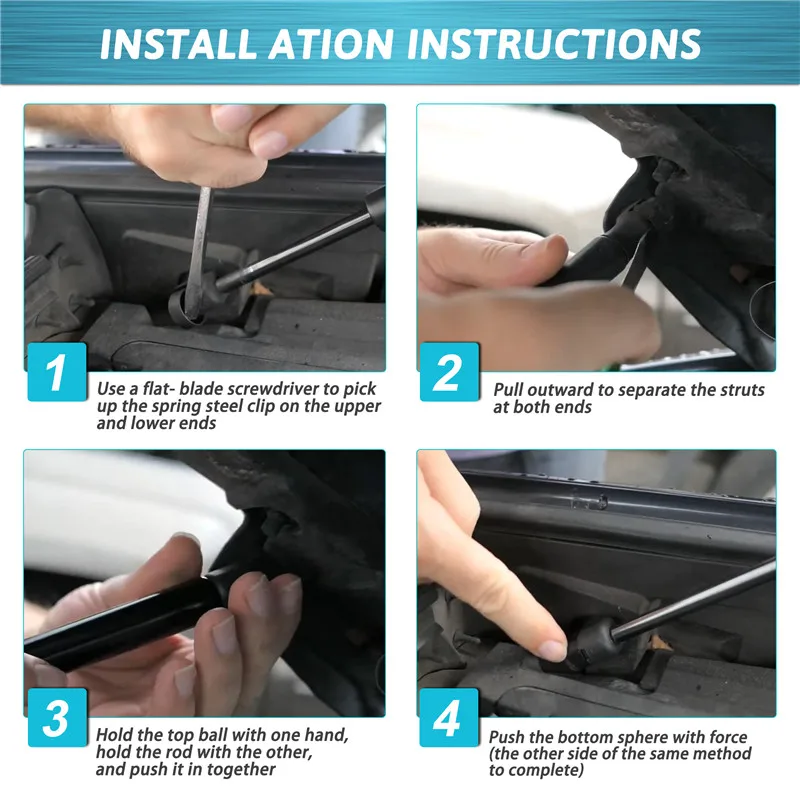 INSTALL ATION INSTRUCTIONS

1

Use a flat- blade screwdriver to pick up the spring steel clip on the upper and lower ends

2

Pull outward to separate the struts at both ends

3

Hold the top ball with one hand, hold the rod with the other, and push it in together

4

Push the bottom sphere with force (the other side of the same method to complete)