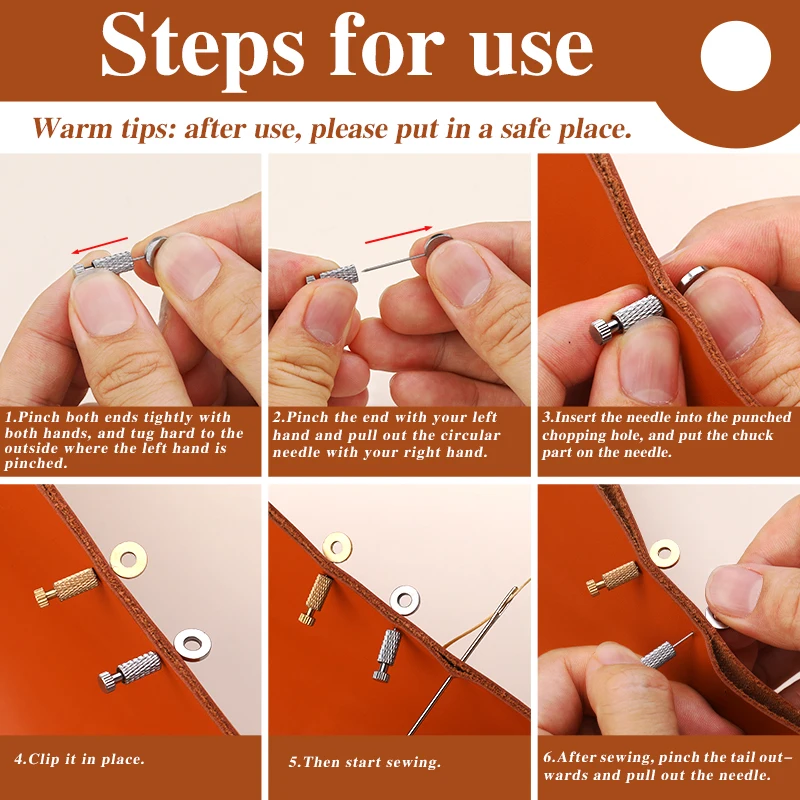 Steps for use

Warm tips: after use, please put in a safe place.

1.Pinch both ends tightly with both hands, and tug hard to the outside where the left hand is pinched.

2.Pinch the end with your left hand and pull out the circular needle with your right hand.

3.Insert the needle into the punched chopping hole, and put the chuck part on the needle.

4.Clip it in place.

5.Then start sewing.

6.After sewing, pinch the tail outwards and pull out the needle.