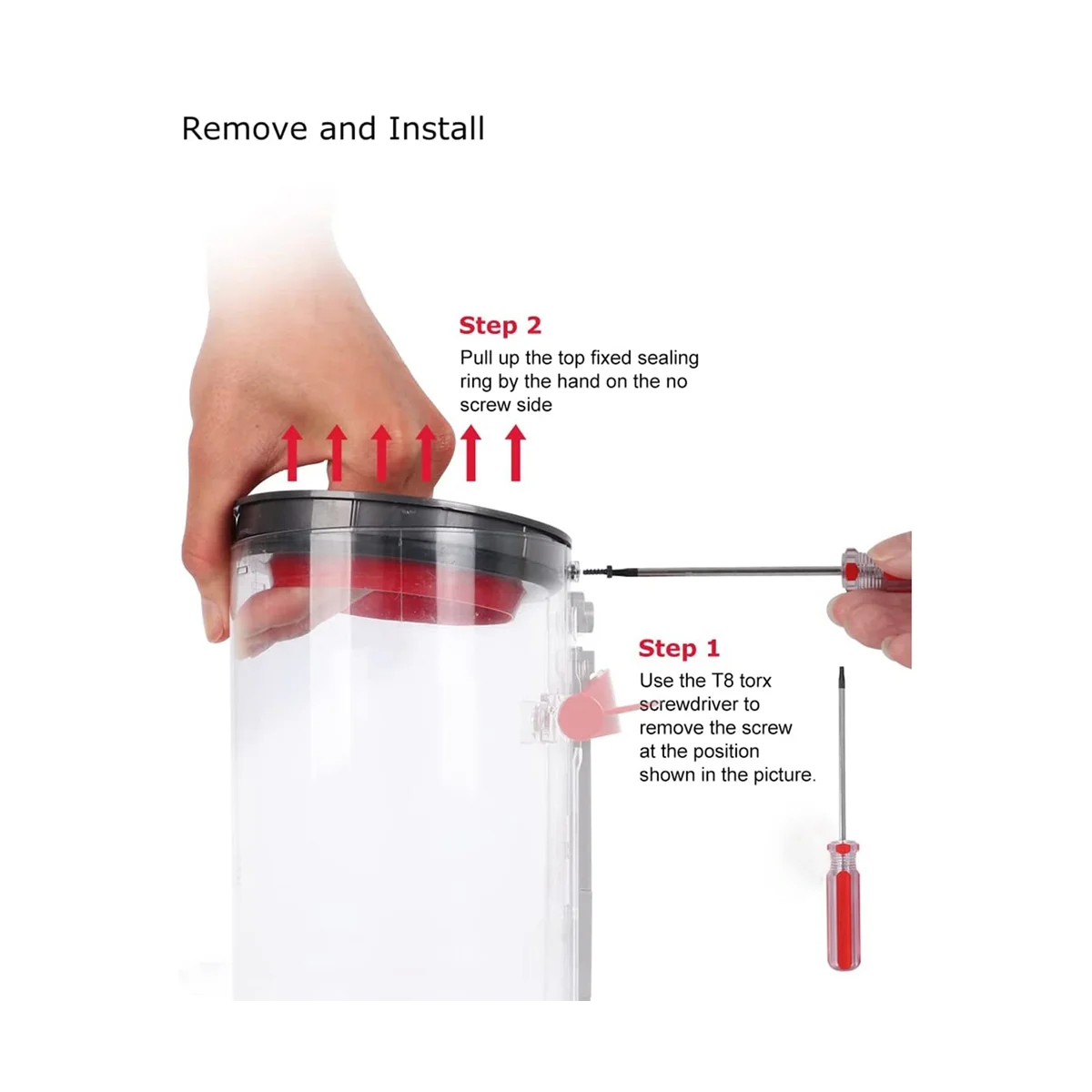 Remove and Install

Step 2
Pull up the top fixed sealing ring by the hand on the no screw side

Step 1
Use the T8 torx screwdriver to remove the screw at the position shown in the picture.